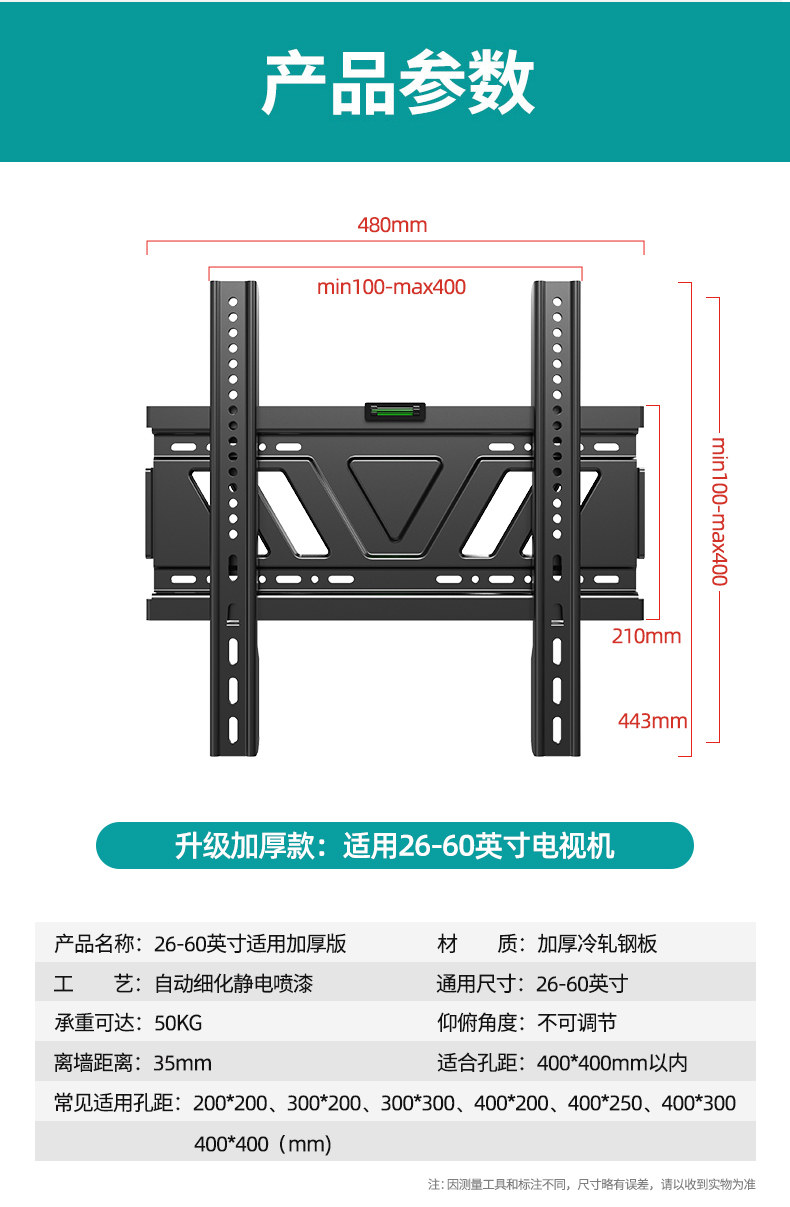 产品参数

480mm

min100-max400

min100-max400

210mm

443mm

升级加厚款：适用26-60英寸电视机

| 产品名称：26-60英寸适用加厚版 | 材　　质：加厚冷轧钢板 |
|---|---|
| 工　　艺：自动细化静电喷漆 | 通用尺寸：26-60英寸 |
| 承重可达：50KG | 仰俯角度：不可调节 |
| 离墙距离：35mm | 适合孔距：400*400mm以内 |

常见适用孔距：200*200、300*200、300*300、400*200、400*250、400*300
400*400（mm）

注：因测量工具和标注不同，尺寸略有误差，请以收到实物为准