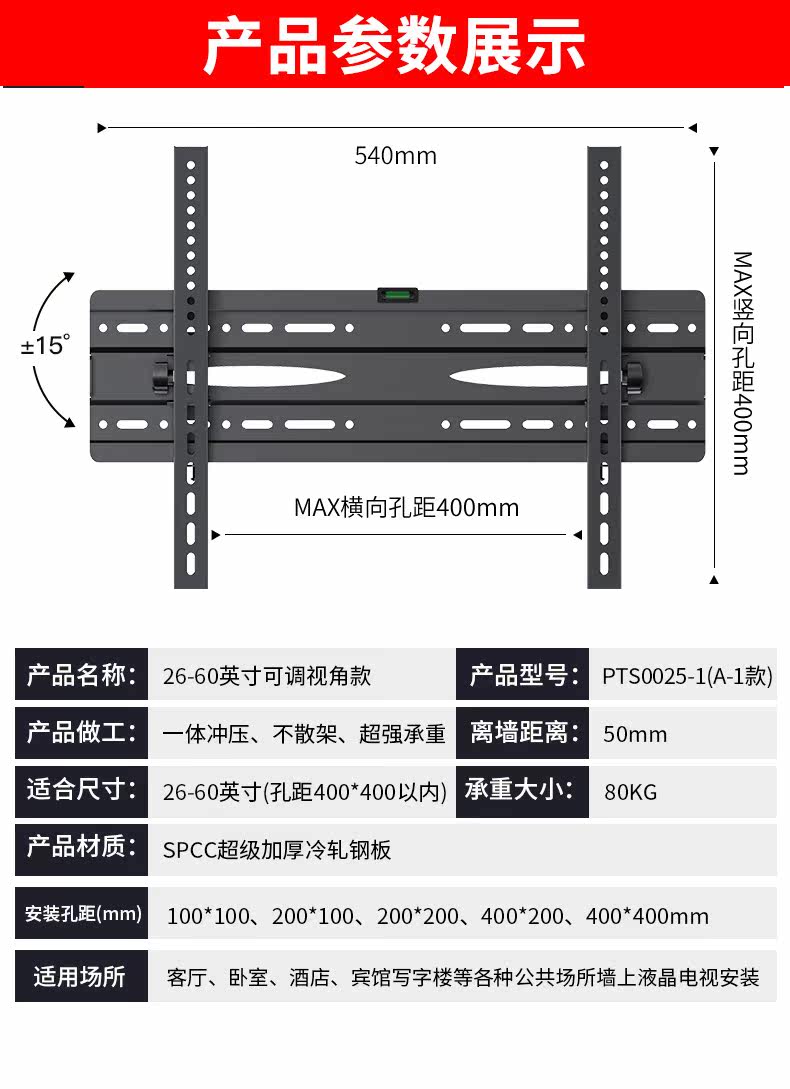 产品参数展示

540mm

±15°

MAX竖向孔距400mm

MAX横向孔距400mm

| 产品名称： | 26-60英寸可调视角款 | 产品型号： | PTS0025-1(A-1款) |
|---|---|---|---|
| 产品做工： | 一体冲压、不散架、超强承重 | 离墙距离： | 50mm |
| 适合尺寸： | 26-60英寸(孔距400*400以内) | 承重大小： | 80KG |
| 产品材质： | SPCC超级加厚冷轧钢板 | | |
| 安装孔距(mm) | 100*100、200*100、200*200、400*200、400*400mm | | |
| 适用场所 | 客厅、卧室、酒店、宾馆写字楼等各种公共场所墙上液晶电视安装 | | |