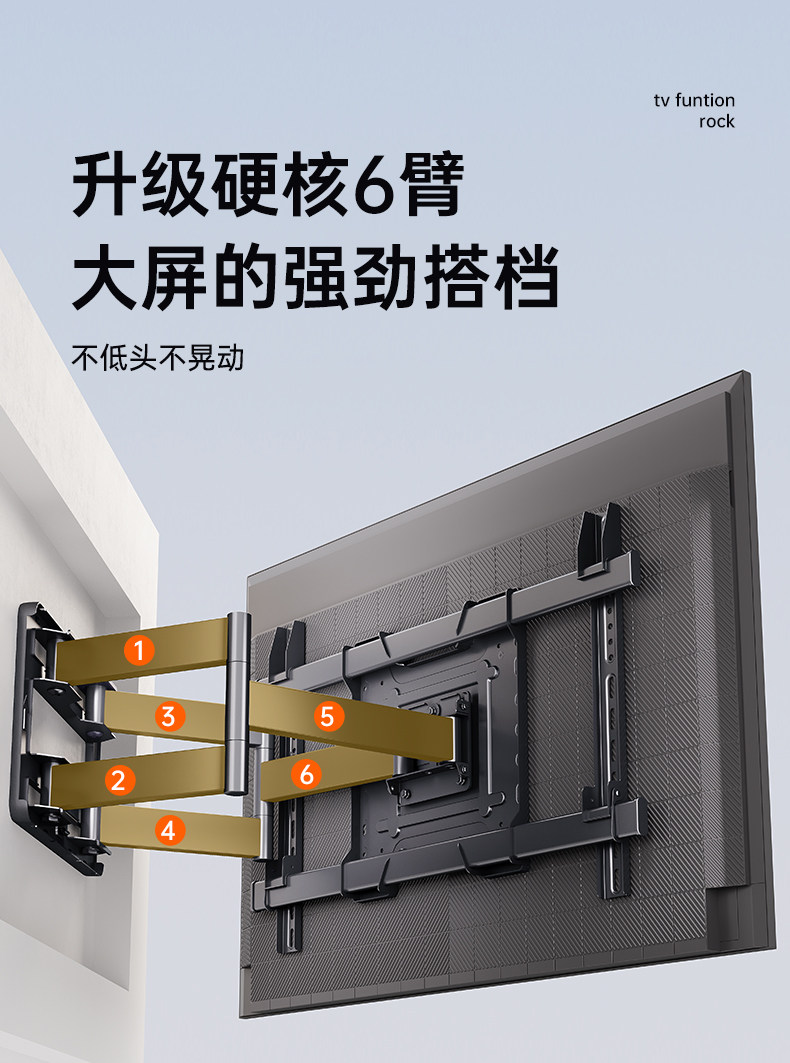 tv funtion
rock

升级硬核6臂
大屏的强劲搭档

不低头不晃动

1
3
5
2
6
4