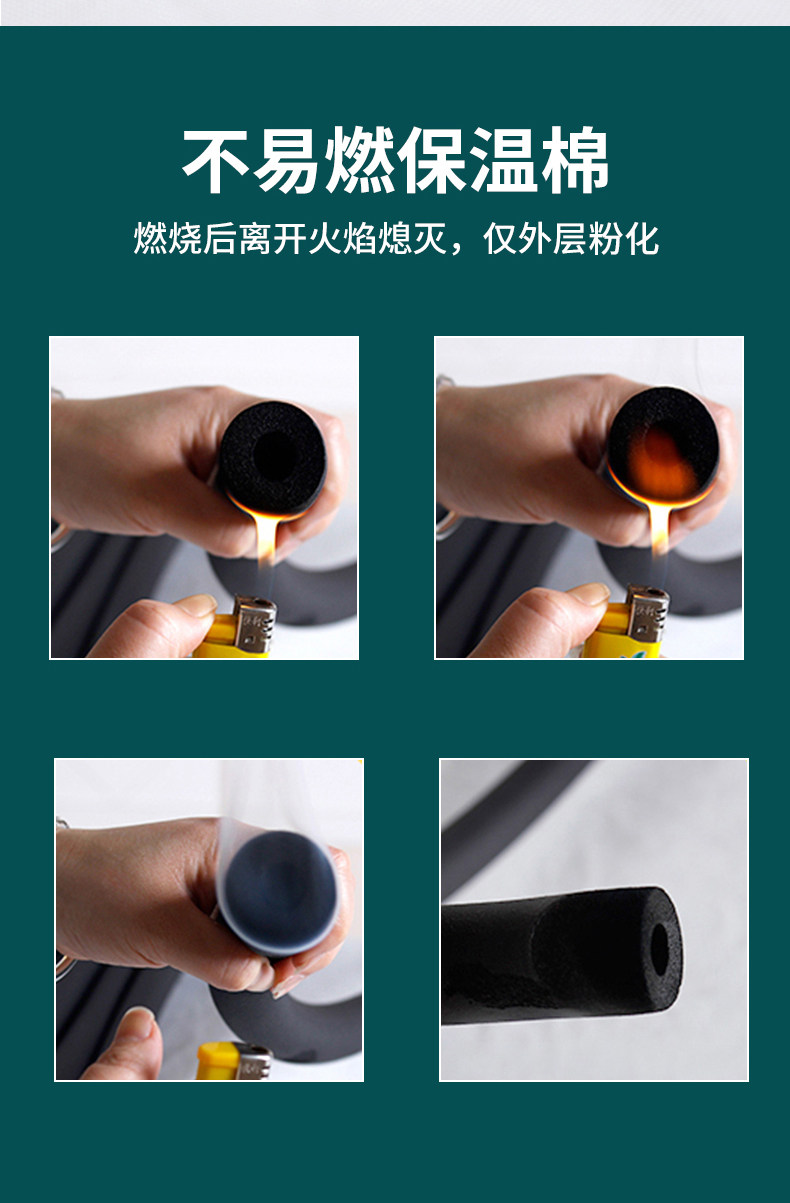 不易燃保温棉

燃烧后离开火焰熄灭，仅外层粉化