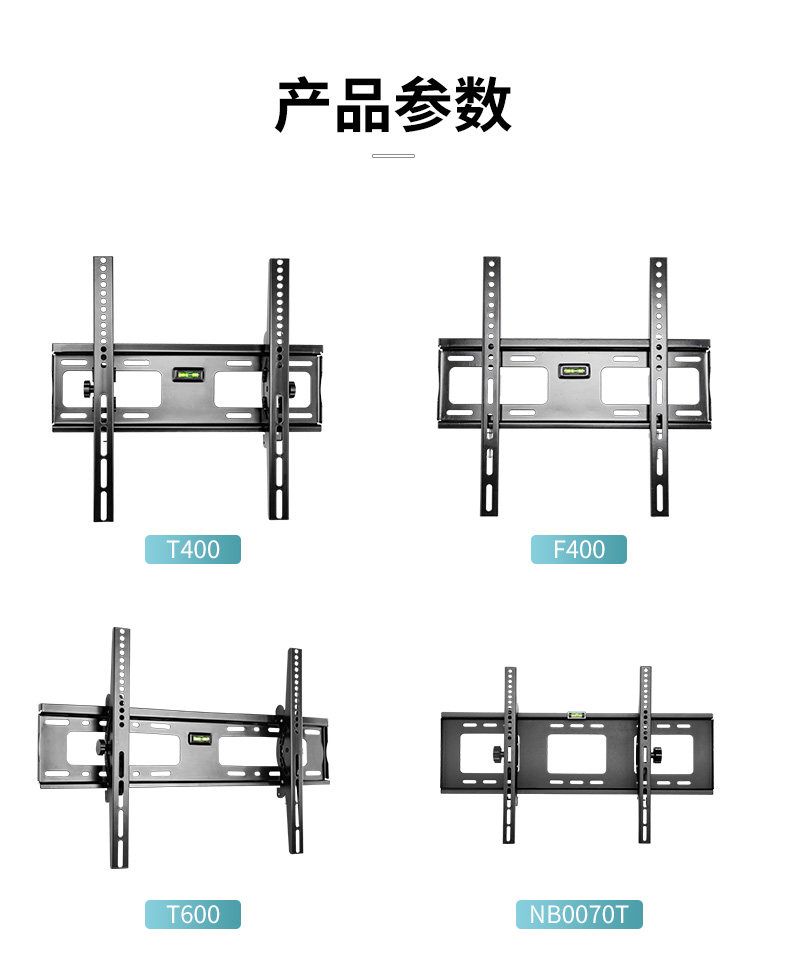 产品参数

T400

F400

T600

NB0070T