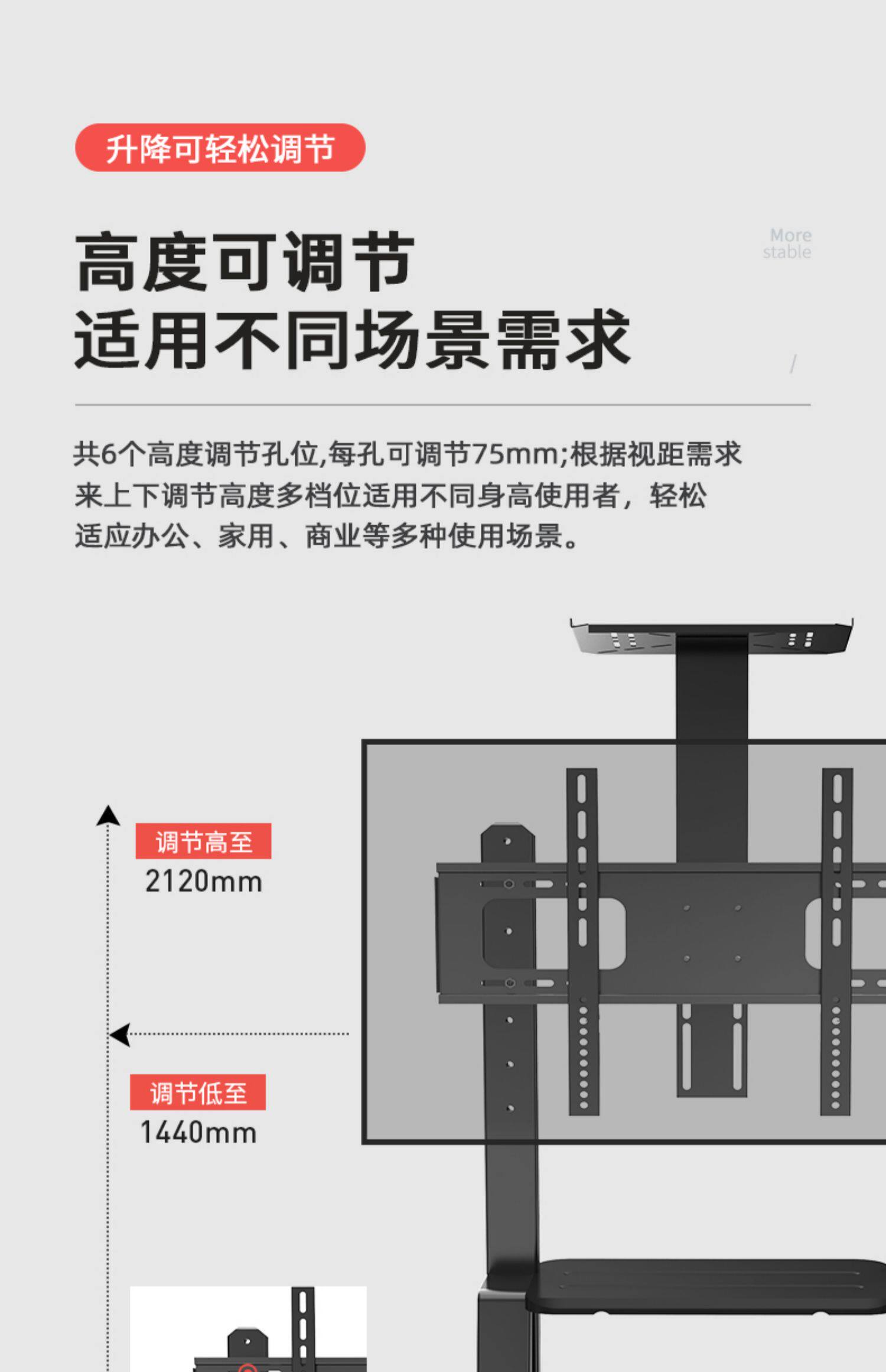 升降可轻松调节

高度可调节
适用不同场景需求

More
stable

/

共6个高度调节孔位,每孔可调节75mm;根据视距需求来上下调节高度多档位适用不同身高使用者，轻松适应办公、家用、商业等多种使用场景。

调节高至
2120mm

调节低至
1440mm