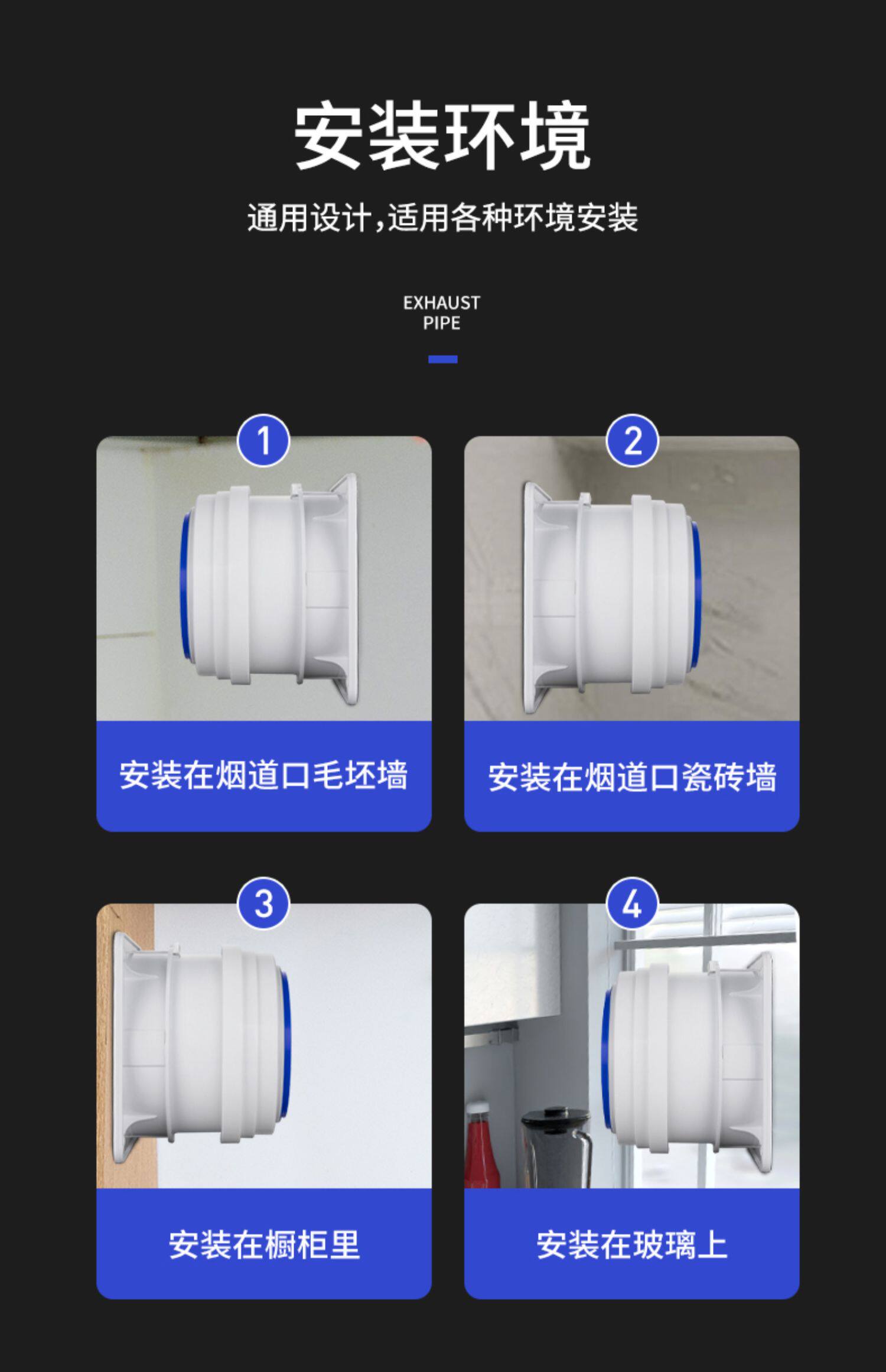 安装环境

通用设计,适用各种环境安装

EXHAUST PIPE

1
安装在烟道口毛坯墙

2
安装在烟道口瓷砖墙

3
安装在橱柜里

4
安装在玻璃上