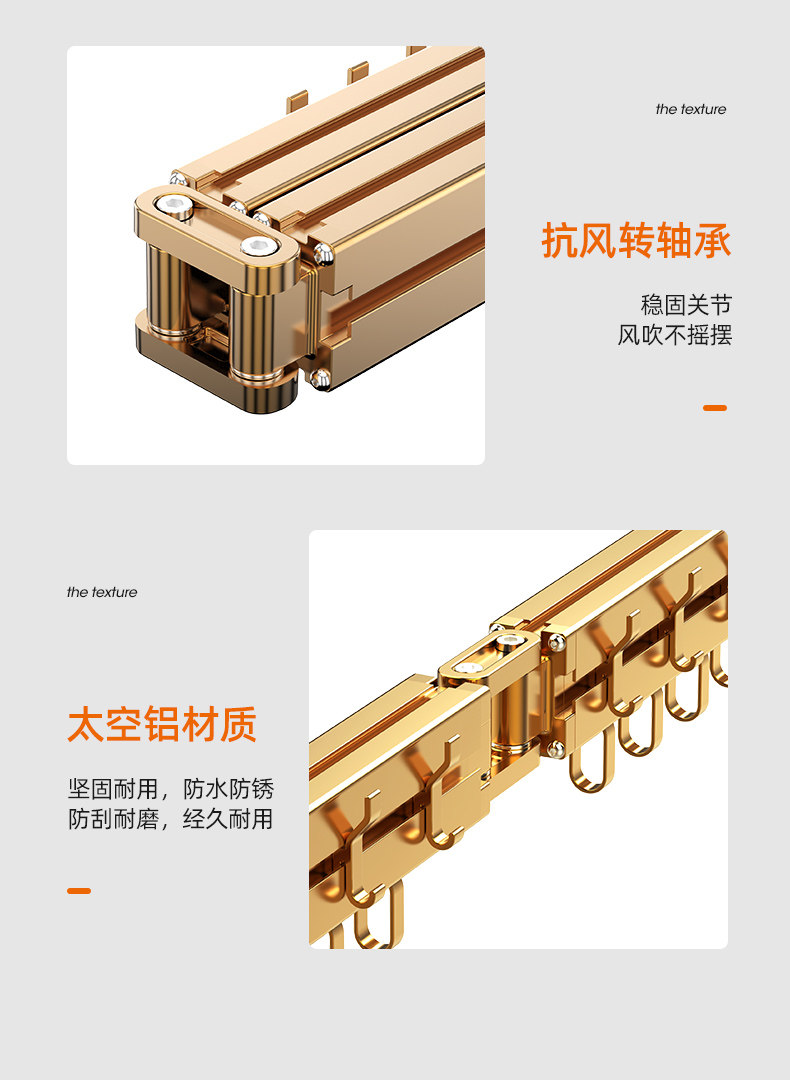 the texture

抗风转轴承

稳固关节
风吹不摇摆

the texture

太空铝材质

坚固耐用，防水防锈
防刮耐磨，经久耐用