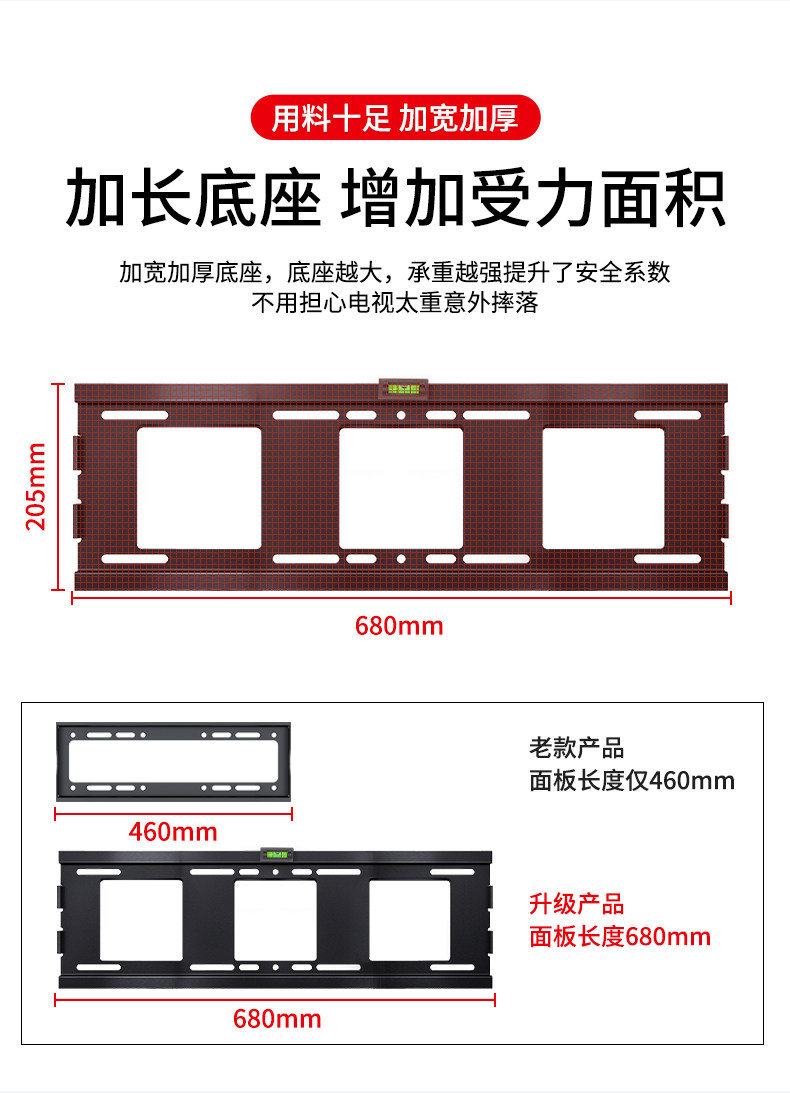 用料十足 加宽加厚

加长底座 增加受力面积

加宽加厚底座，底座越大，承重越强提升了安全系数
不用担心电视太重意外摔落

205mm

680mm

460mm

老款产品
面板长度仅460mm

680mm

升级产品
面板长度680mm