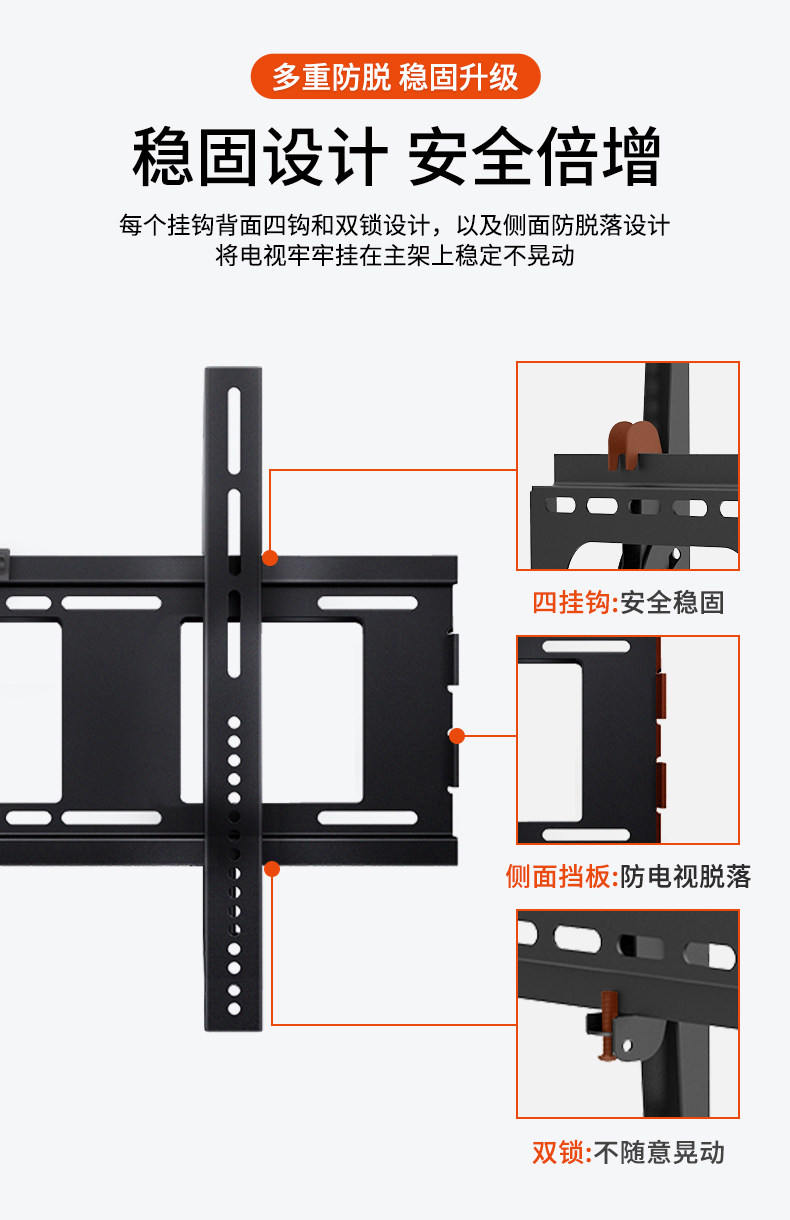 多重防脱 稳固升级

稳固设计 安全倍增

每个挂钩背面四钩和双锁设计，以及侧面防脱落设计
将电视牢牢挂在主架上稳定不晃动

四挂钩:安全稳固

侧面挡板:防电视脱落

双锁:不随意晃动