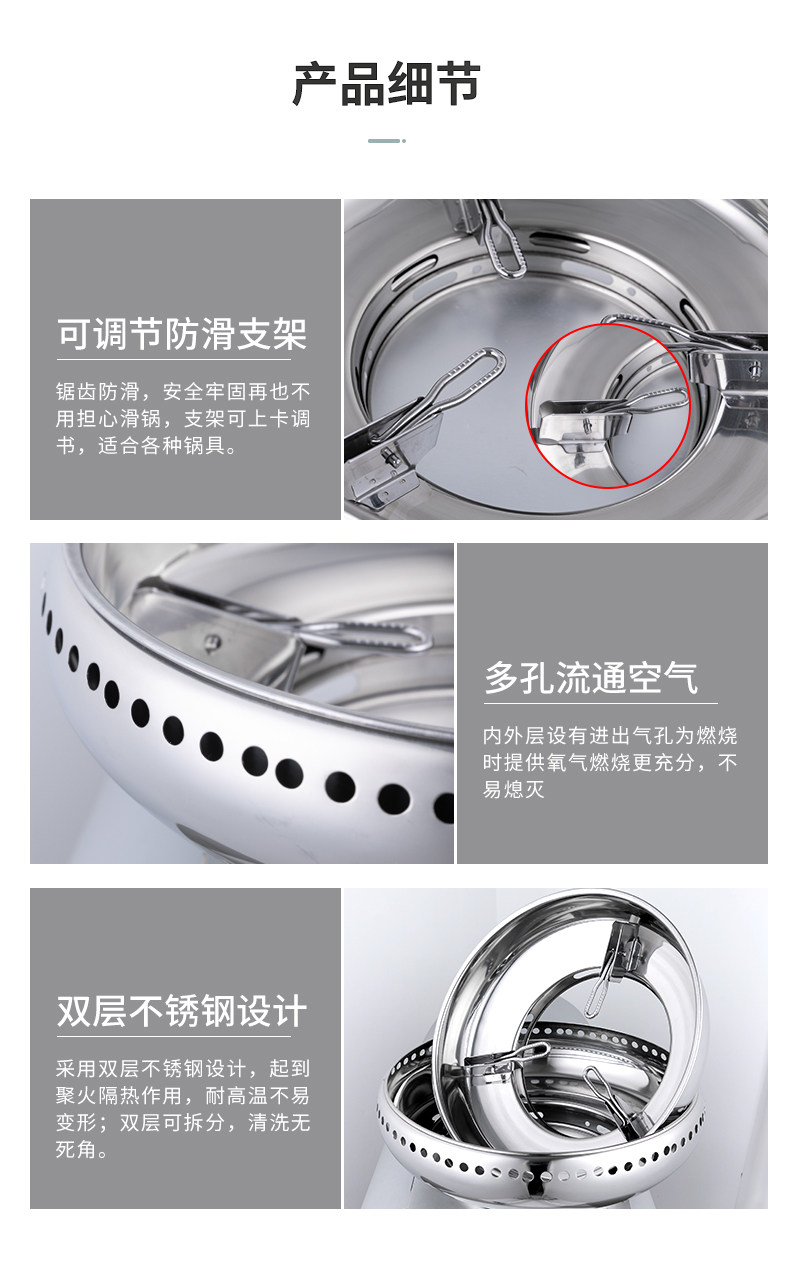 产品细节

可调节防滑支架

锯齿防滑，安全牢固再也不用担心滑锅，支架可上卡调节，适合各种锅具。

多孔流通空气

内外层设有进出气孔为燃烧时提供氧气燃烧更充分，不易熄灭

双层不锈钢设计

采用双层不锈钢设计，起到聚火隔热作用，耐高温不易变形；双层可拆分，清洗无死角。