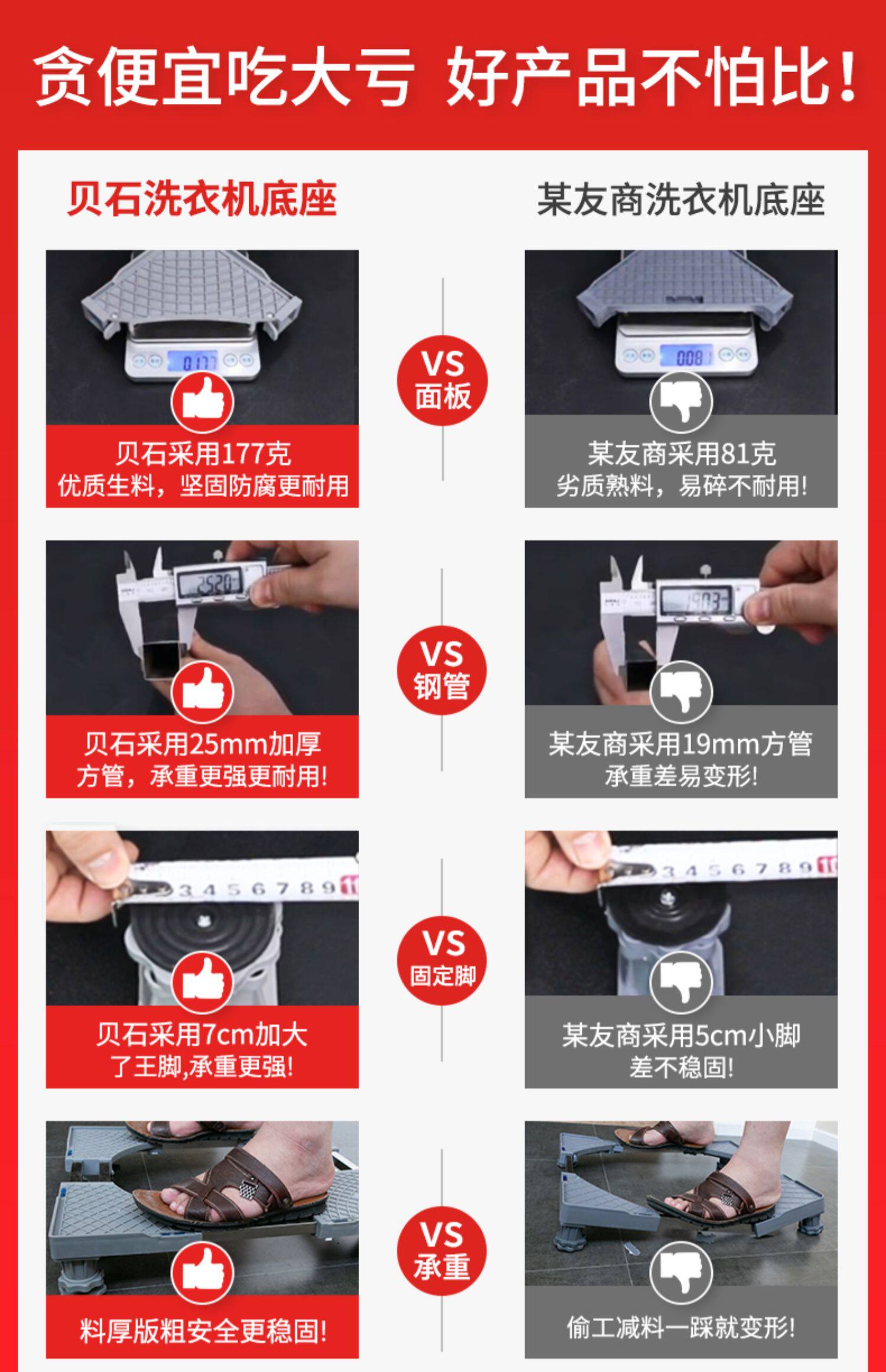 贪便宜吃大亏 好产品不怕比！

贝石洗衣机底座

某友商洗衣机底座

0177

贝石采用177克 优质生料，坚固防腐更耐用

VS 面板

0081

某友商采用81克 劣质熟料，易碎不耐用！

25.20

贝石采用25mm加厚 方管，承重更强更耐用！

VS 钢管

19.03

某友商采用19mm方管 承重差易变形！

3 4 5 6 7 8 9 10

贝石采用7cm加大 了王脚,承重更强！

VS 固定脚

3 4 5 6 7 8 9 10

某友商采用5cm小脚 差不稳固！

料厚版粗安全更稳固！

VS 承重

偷工减料一踩就变形！