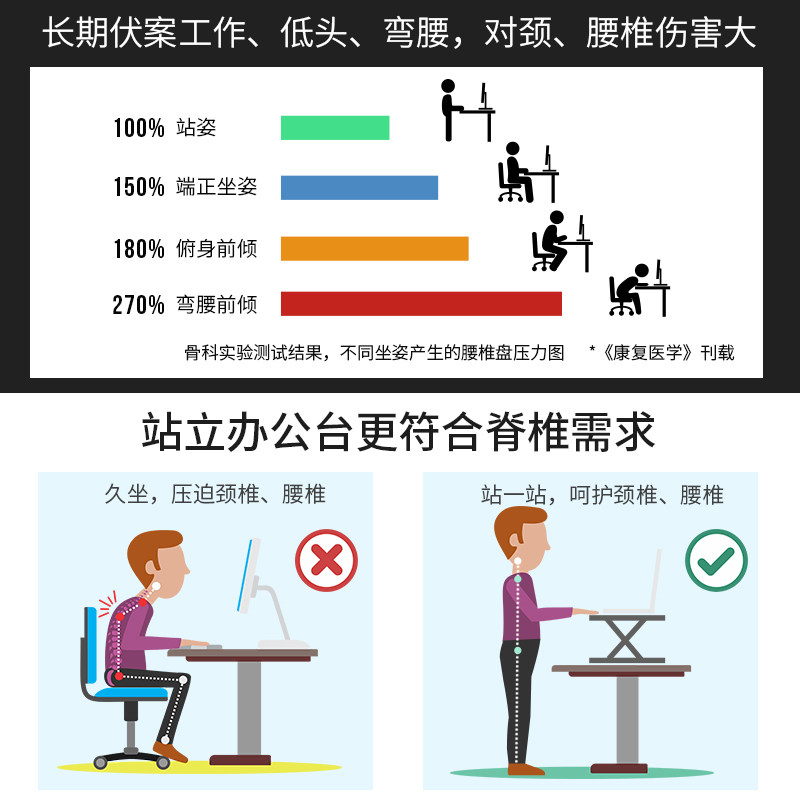 长期伏案工作、低头、弯腰，对颈、腰椎伤害大

100% 站姿

150% 端正坐姿

180% 俯身前倾

270% 弯腰前倾

骨科实验测试结果，不同坐姿产生的腰椎盘压力图　*《康复医学》刊载

站立办公台更符合脊椎需求

久坐，压迫颈椎、腰椎

站一站，呵护颈椎、腰椎