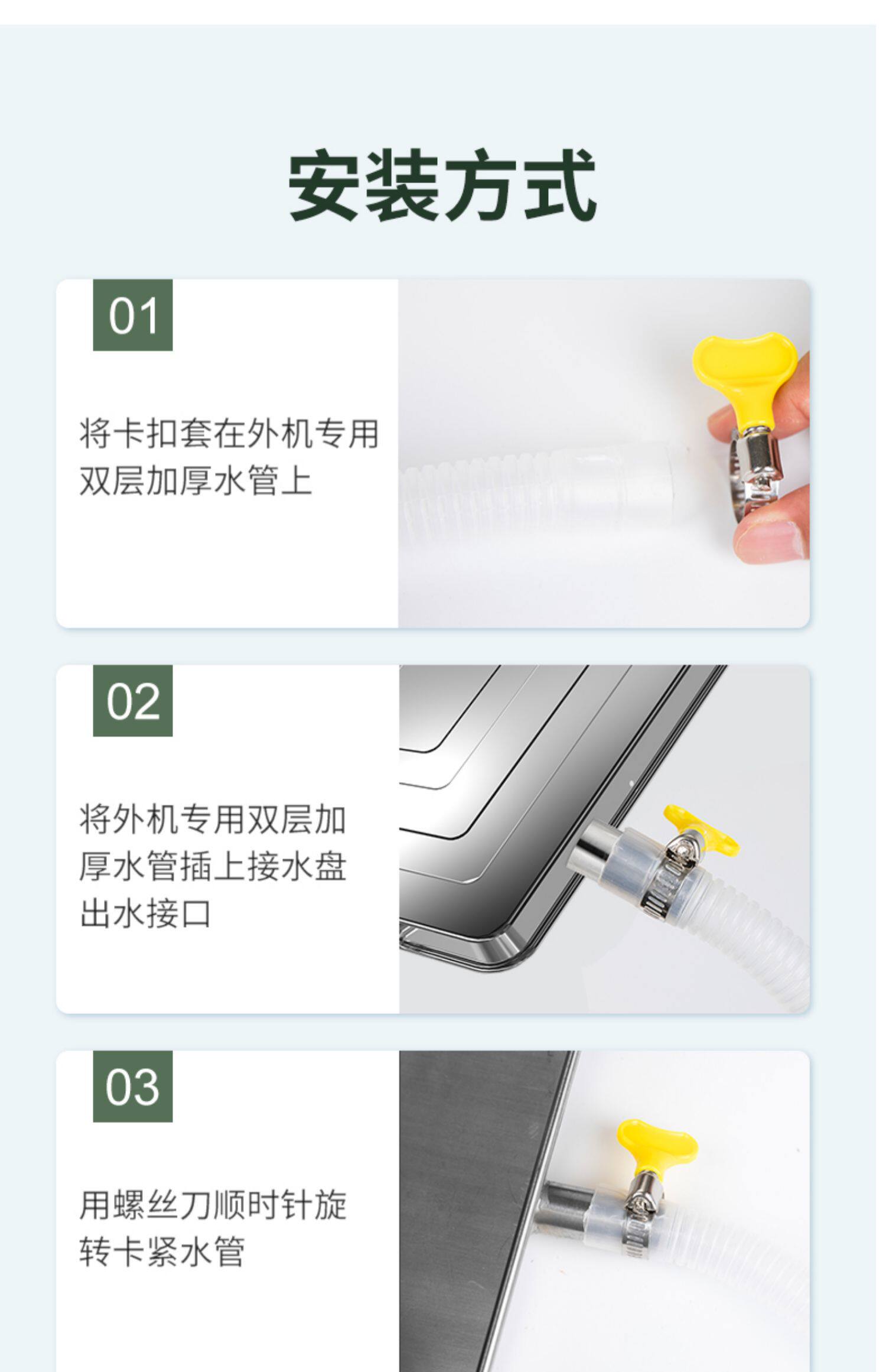 安装方式

01

将卡扣套在外机专用双层加厚水管上

02

将外机专用双层加厚水管插上接水盘出水接口

03

用螺丝刀顺时针旋转卡紧水管