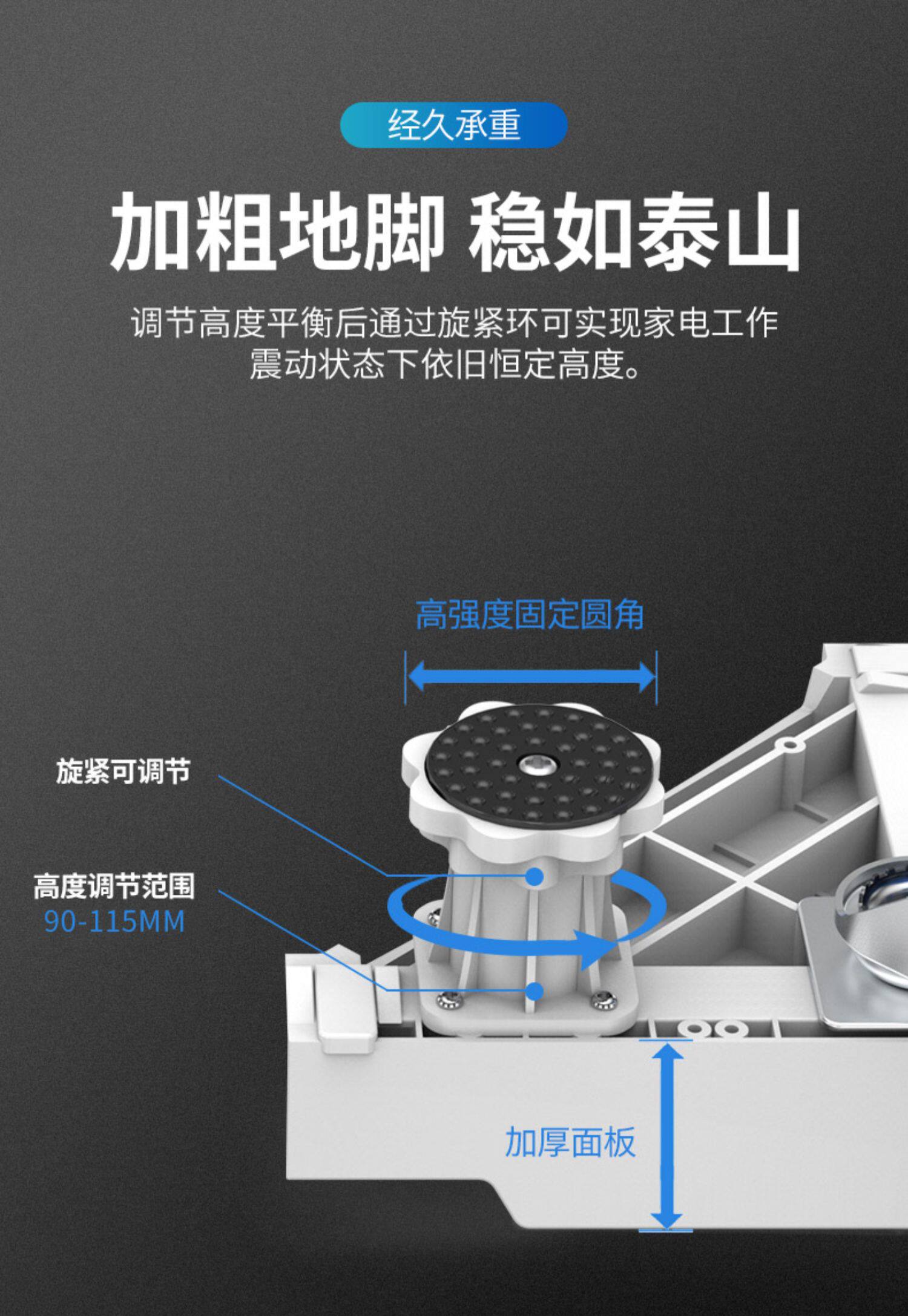 经久承重

加粗地脚 稳如泰山

调节高度平衡后通过旋紧环可实现家电工作震动状态下依旧恒定高度。

高强度固定圆角

旋紧可调节

高度调节范围
90-115MM

加厚面板