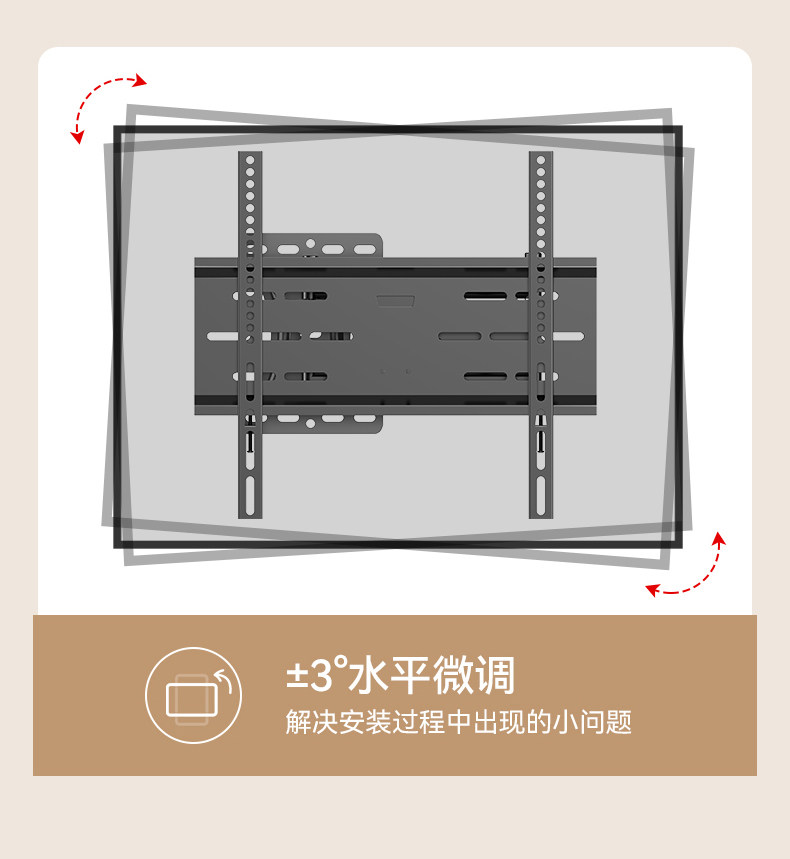 ±3°水平微调

解决安装过程中出现的小问题