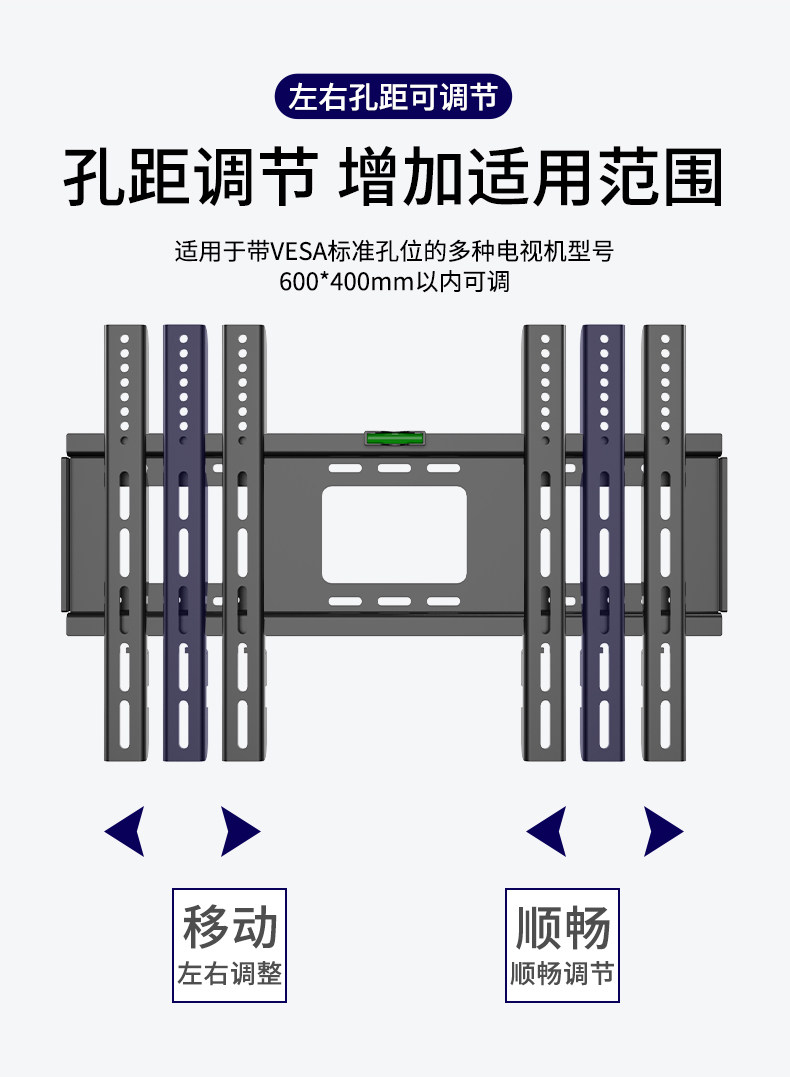 左右孔距可调节

孔距调节 增加适用范围

适用于带VESA标准孔位的多种电视机型号
600*400mm以内可调

移动
左右调整

顺畅
顺畅调节