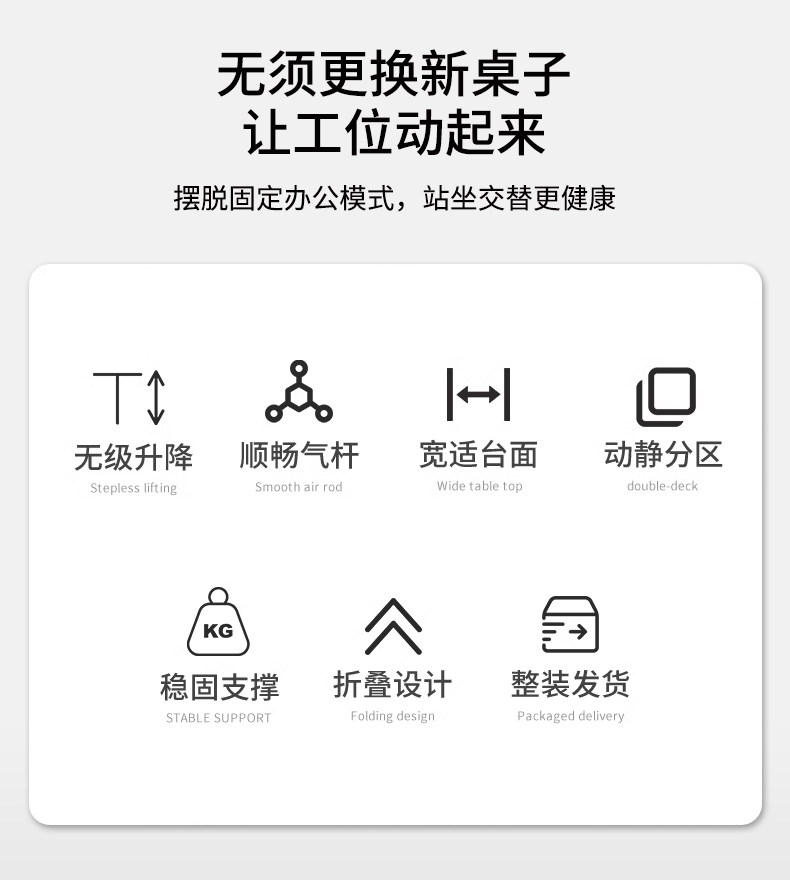 无须更换新桌子
让工位动起来

摆脱固定办公模式，站坐交替更健康

无级升降
Stepless lifting

顺畅气杆
Smooth air rod

宽适台面
Wide table top

动静分区
double-deck

KG
稳固支撑
STABLE SUPPORT

折叠设计
Folding design

整装发货
Packaged delivery