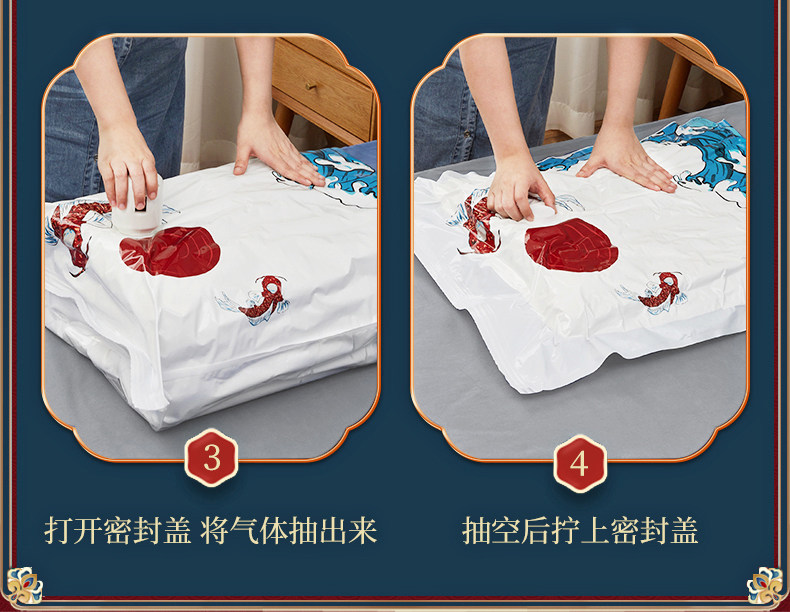 3

打开密封盖 将气体抽出来

4

抽空后拧上密封盖