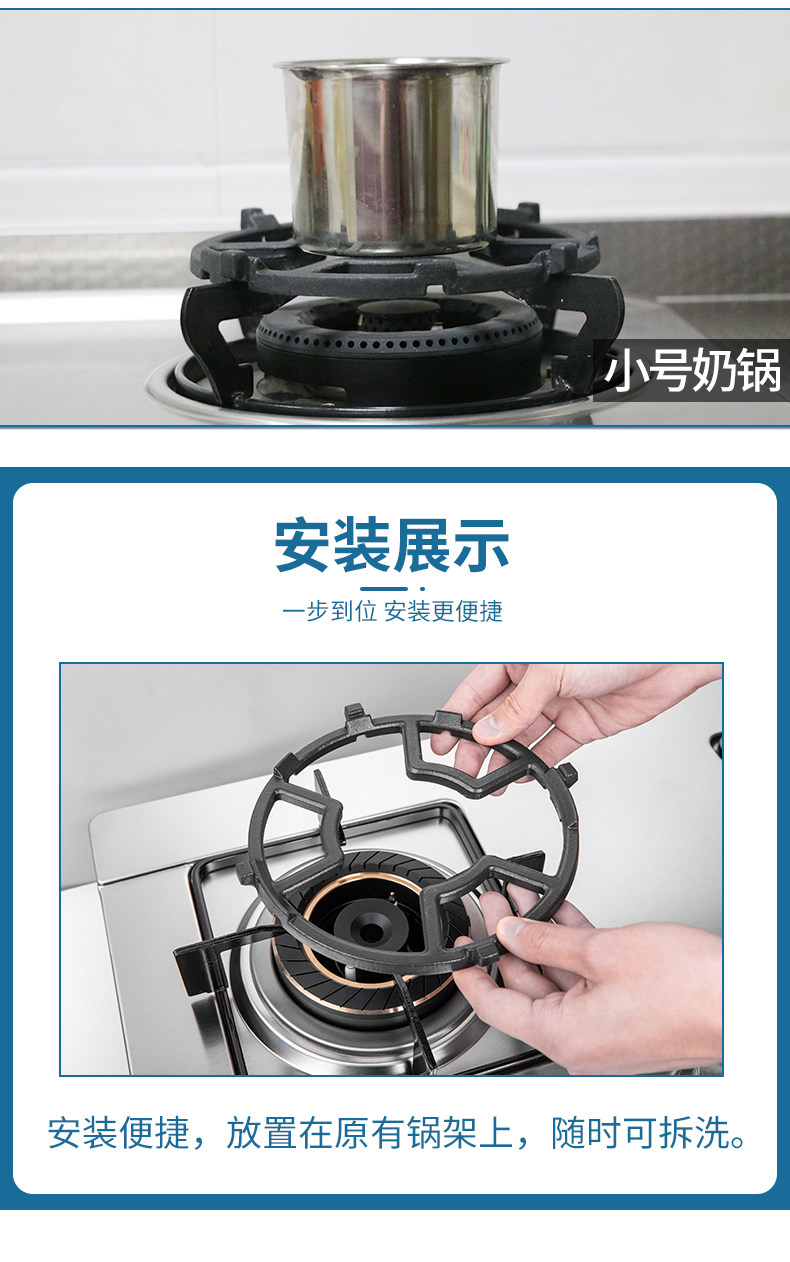 小号奶锅

安装展示

一步到位 安装更便捷

安装便捷，放置在原有锅架上，随时可拆洗。