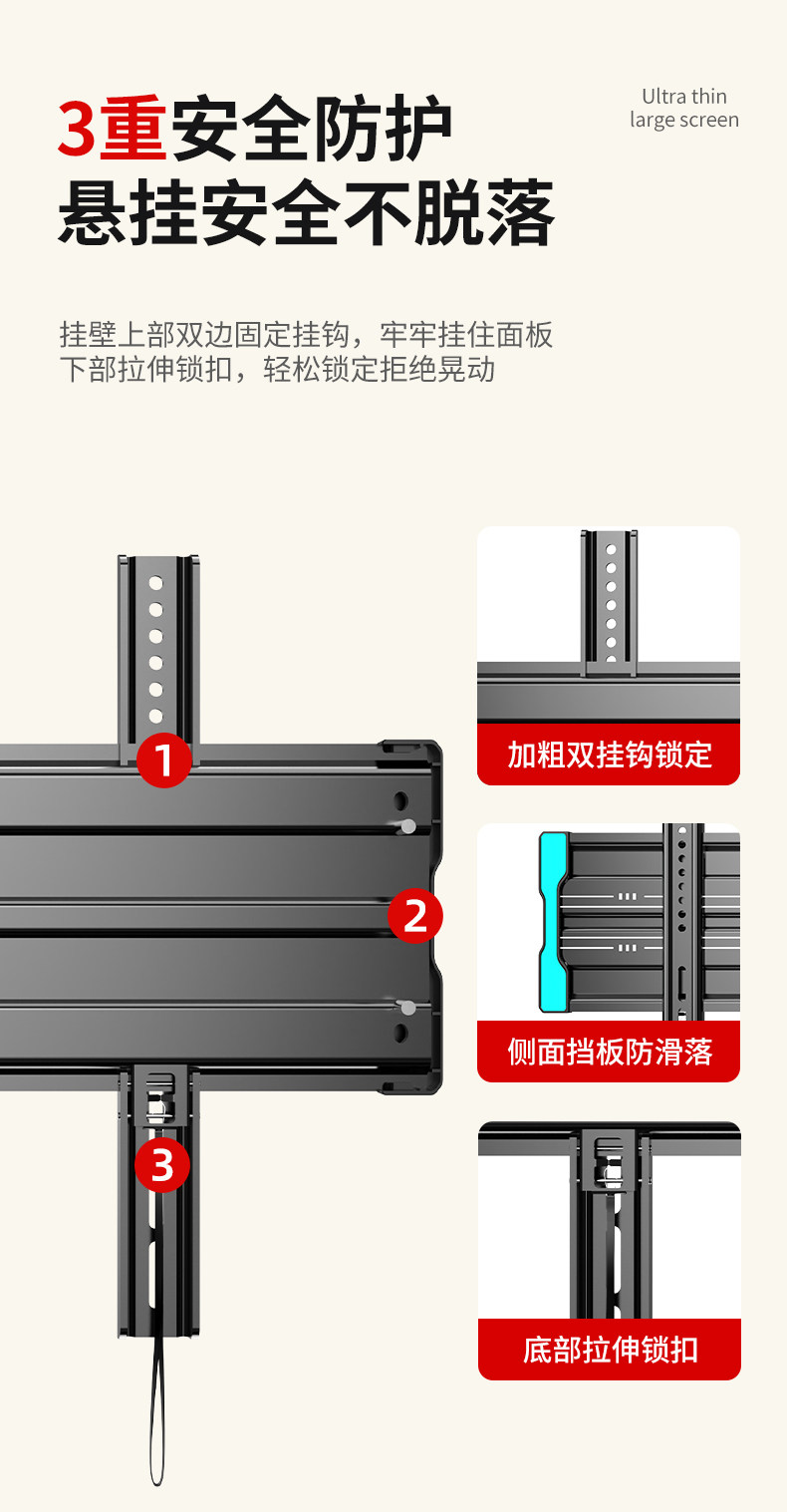 3重安全防护
悬挂安全不脱落

Ultra thin
large screen

挂壁上部双边固定挂钩，牢牢挂住面板
下部拉伸锁扣，轻松锁定拒绝晃动

1
2
3

加粗双挂钩锁定

侧面挡板防滑落

底部拉伸锁扣