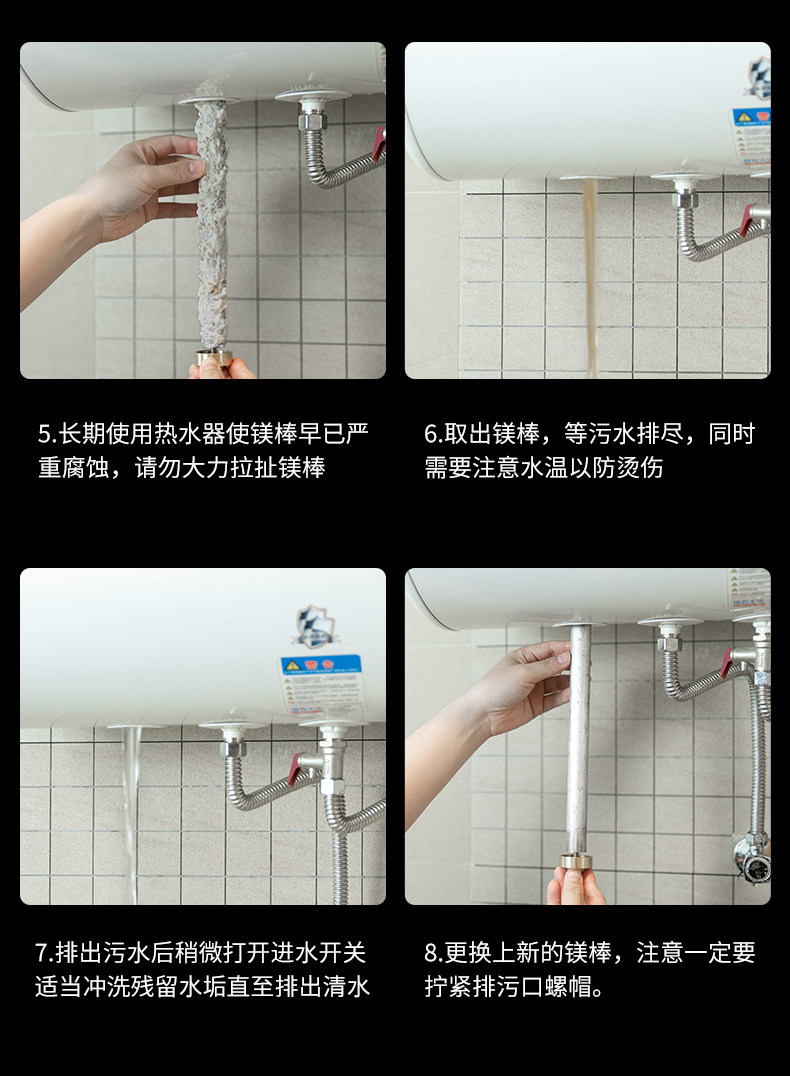 5.长期使用热水器使镁棒早已严重腐蚀，请勿大力拉扯镁棒

6.取出镁棒，等污水排尽，同时需要注意水温以防烫伤

7.排出污水后稍微打开进水开关适当冲洗残留水垢直至排出清水

8.更换上新的镁棒，注意一定要拧紧排污口螺帽。