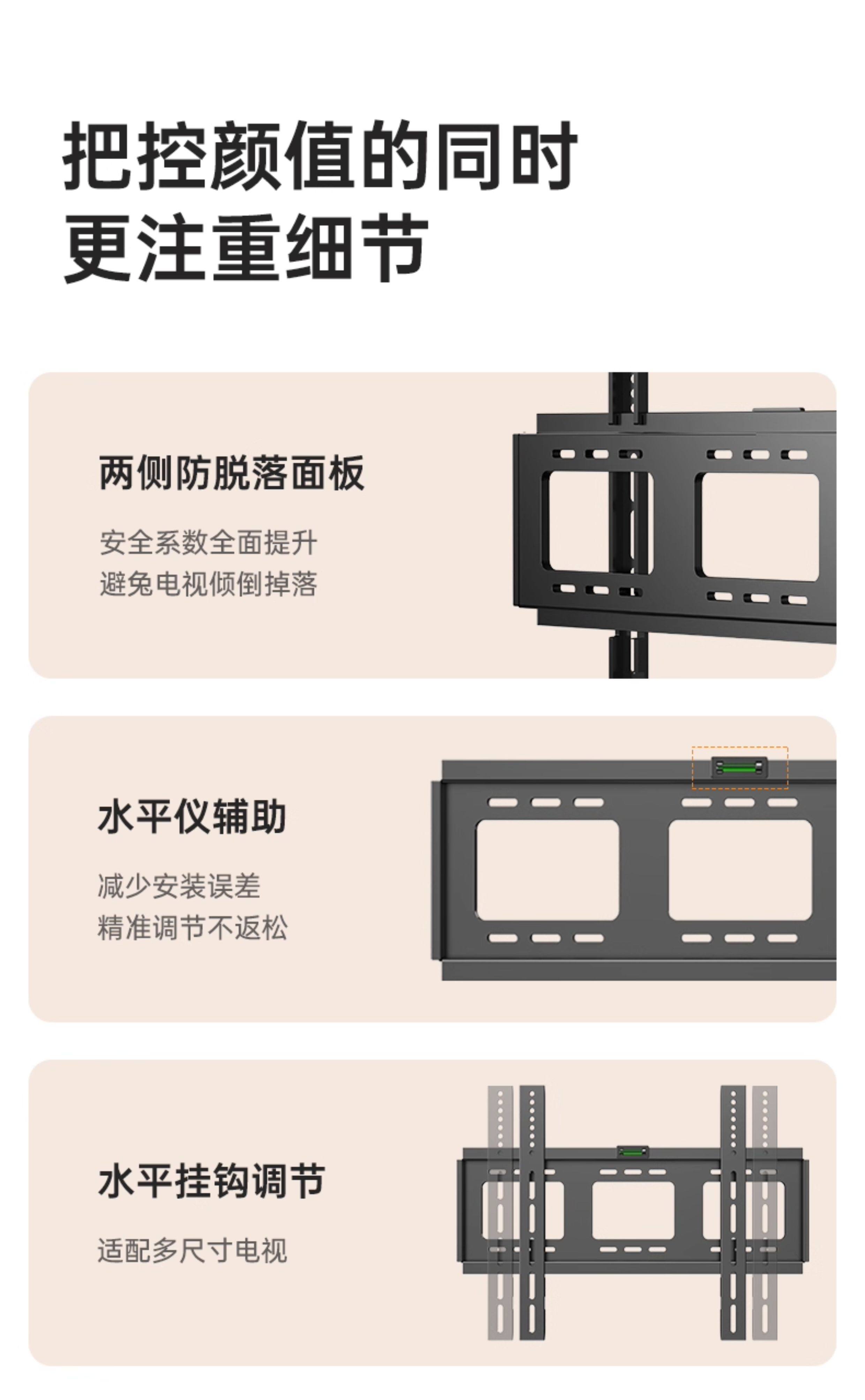 把控颜值的同时
更注重细节

两侧防脱落面板

安全系数全面提升
避免电视倾倒掉落

水平仪辅助

减少安装误差
精准调节不返松

水平挂钩调节

适配多尺寸电视