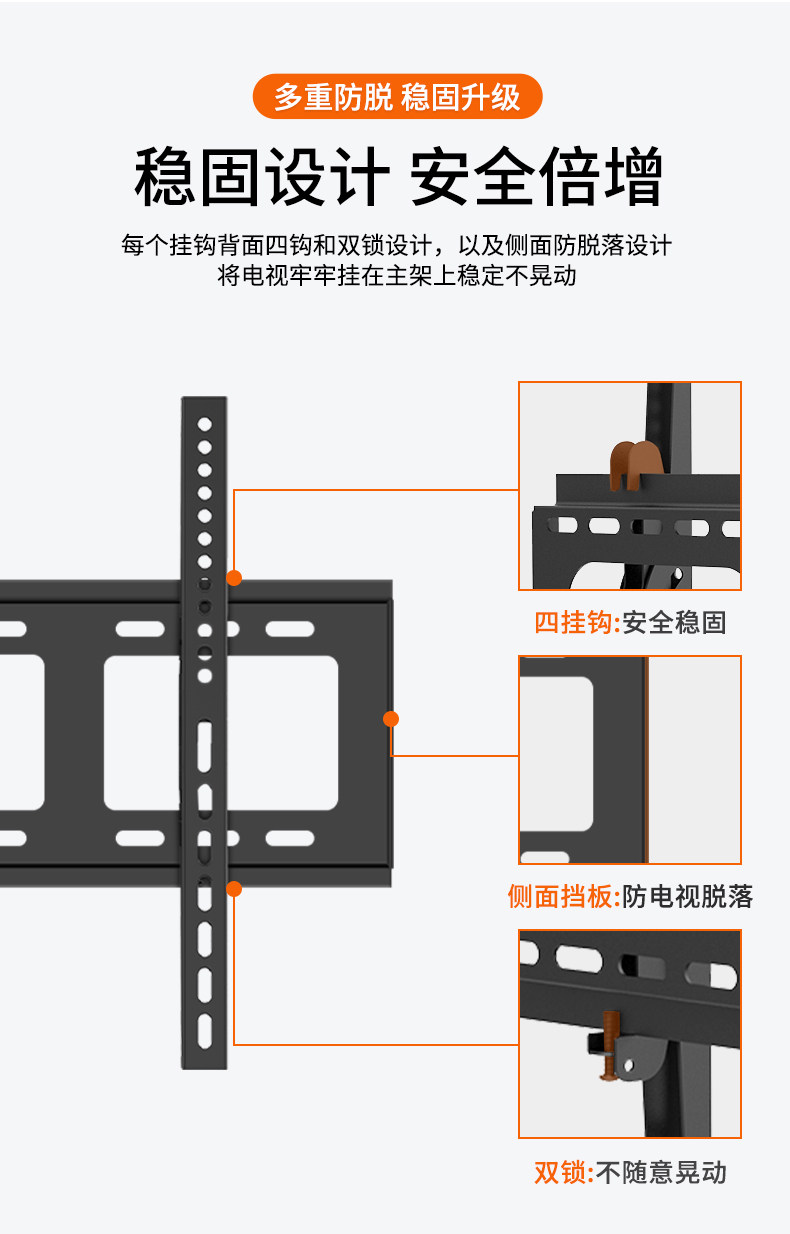 多重防脱 稳固升级

稳固设计 安全倍增

每个挂钩背面四钩和双锁设计，以及侧面防脱落设计
将电视牢牢挂在主架上稳定不晃动

四挂钩:安全稳固

侧面挡板:防电视脱落

双锁:不随意晃动