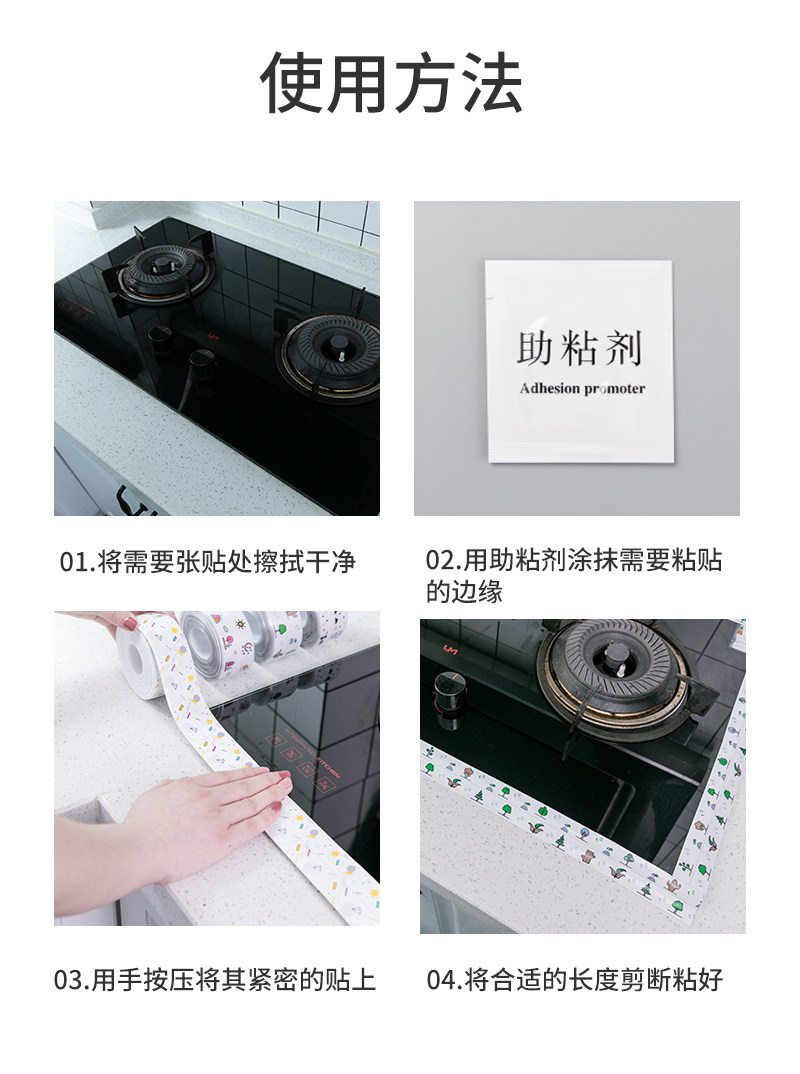 使用方法

助粘剂
Adhesion promoter

01.将需要张贴处擦拭干净

02.用助粘剂涂抹需要粘贴的边缘

03.用手按压将其紧密的贴上

04.将合适的长度剪断粘好