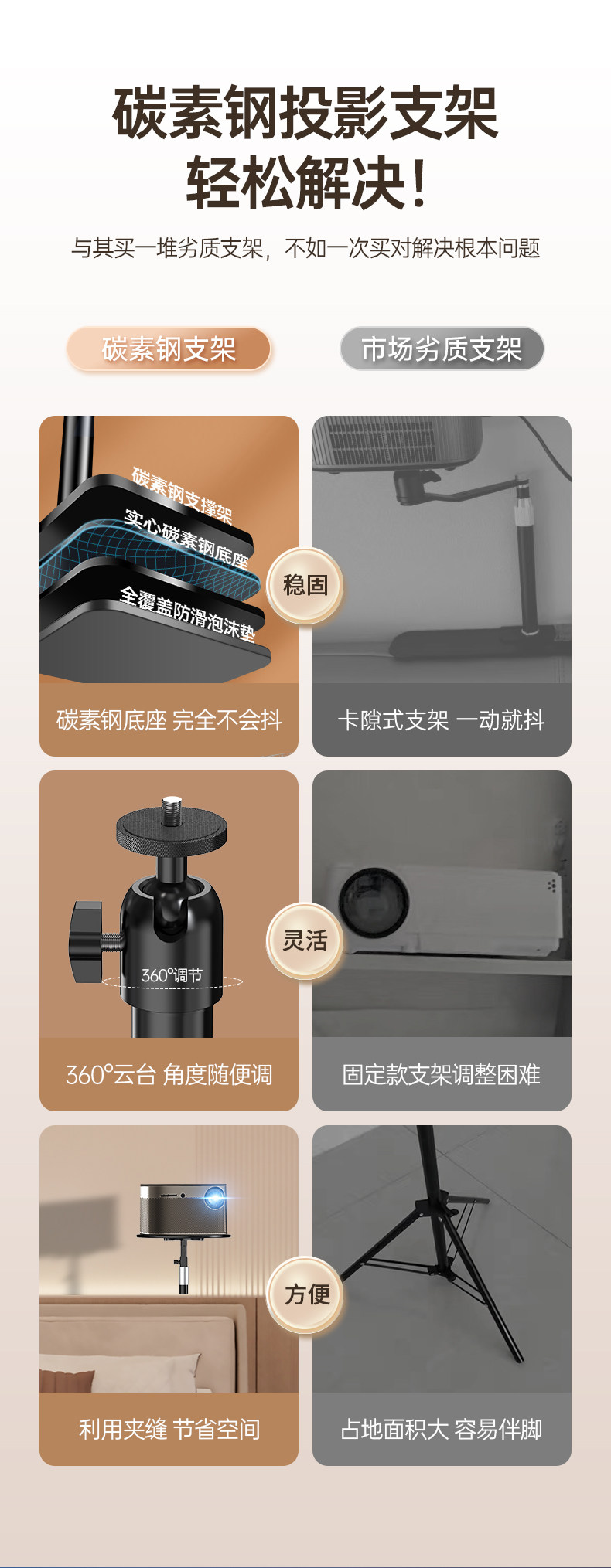 碳素钢投影支架
轻松解决！

与其买一堆劣质支架，不如一次买对解决根本问题

碳素钢支架

市场劣质支架

碳素钢支撑架

实心碳素钢底座

全覆盖防滑泡沫垫

稳固

碳素钢底座 完全不会抖

卡隙式支架 一动就抖

360°调节

灵活

360°云台 角度随便调

固定款支架调整困难

方便

利用夹缝 节省空间

占地面积大 容易伴脚