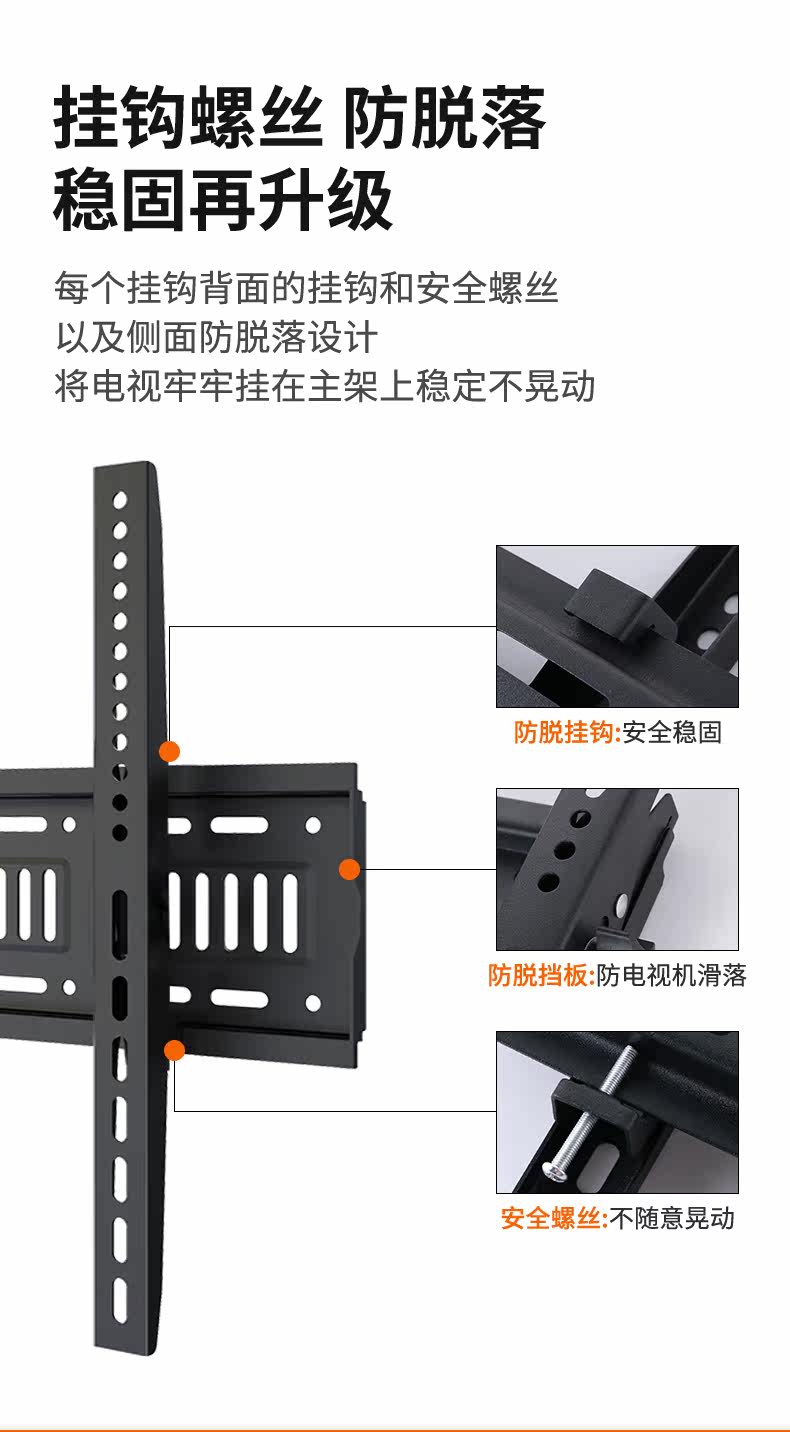 挂钩螺丝 防脱落
稳固再升级

每个挂钩背面的挂钩和安全螺丝
以及侧面防脱落设计
将电视牢牢挂在主架上稳定不晃动

防脱挂钩:安全稳固

防脱挡板:防电视机滑落

安全螺丝:不随意晃动