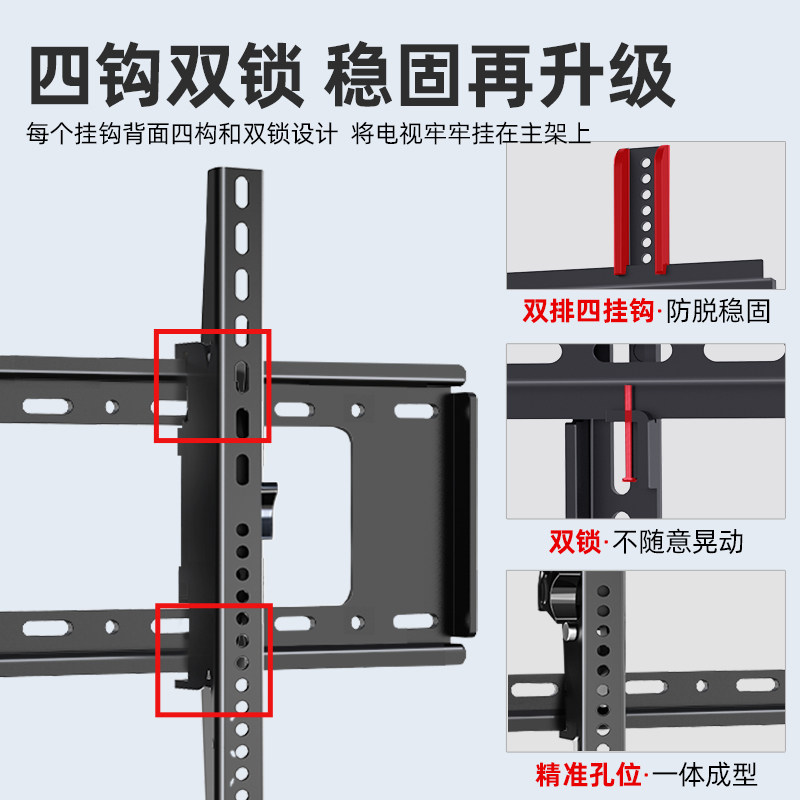 四钩双锁 稳固再升级

每个挂钩背面四构和双锁设计 将电视牢牢挂在主架上

双排四挂钩·防脱稳固

双锁·不随意晃动

精准孔位·一体成型