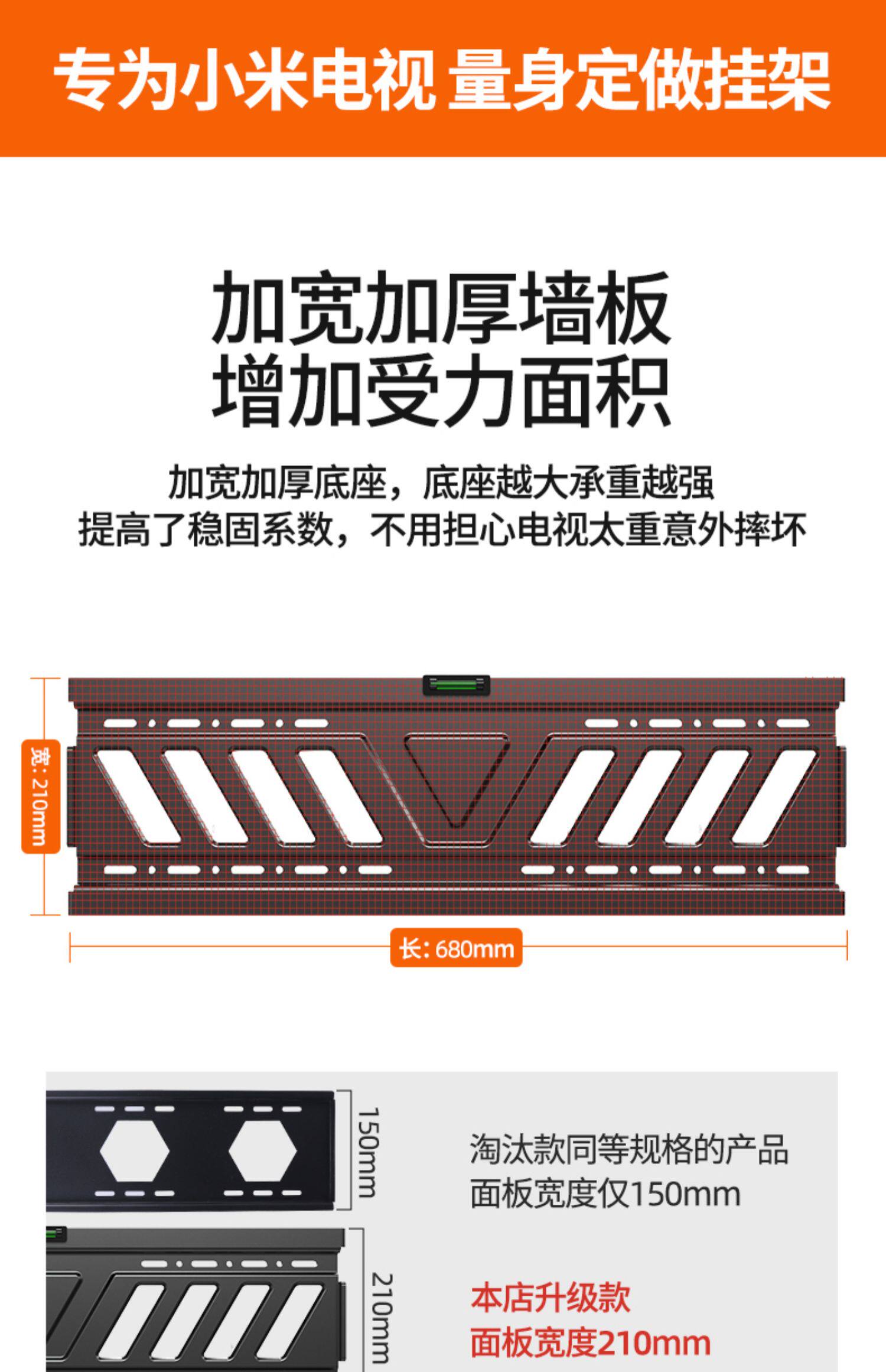 专为小米电视 量身定做挂架

加宽加厚墙板
增加受力面积

加宽加厚底座，底座越大承重越强
提高了稳固系数，不用担心电视太重意外摔坏

宽: 210mm

长: 680mm

150mm

淘汰款同等规格的产品
面板宽度仅150mm

210mm

本店升级款
面板宽度210mm