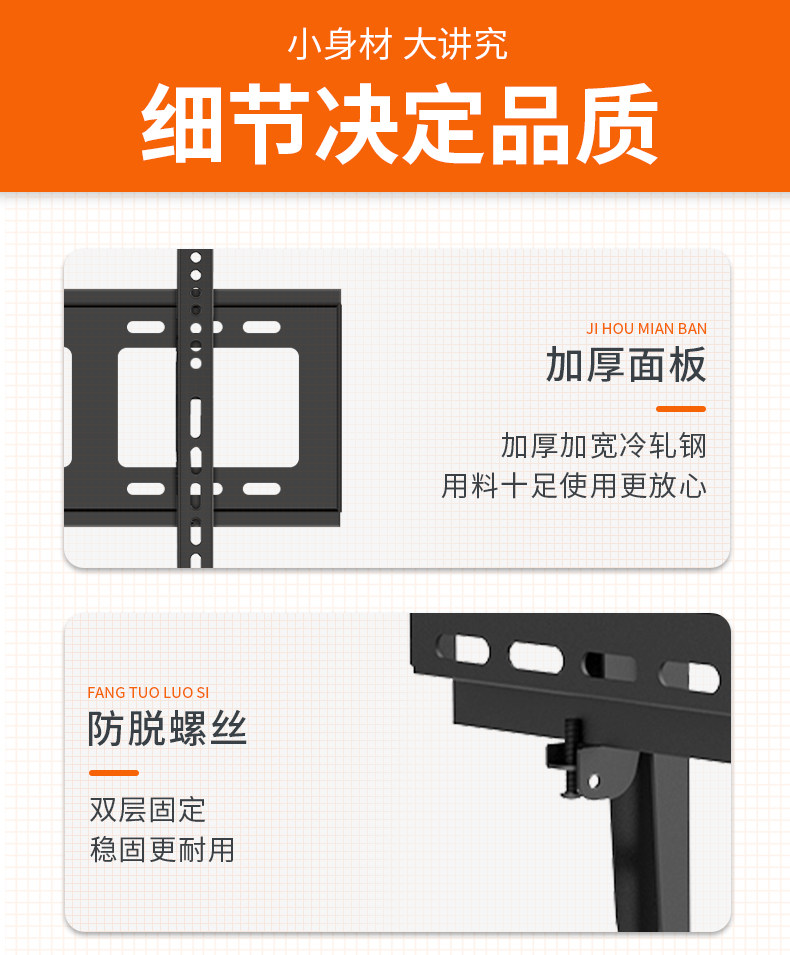 小身材 大讲究

细节决定品质

JI HOU MIAN BAN

加厚面板

加厚加宽冷轧钢
用料十足使用更放心

FANG TUO LUO SI

防脱螺丝

双层固定
稳固更耐用