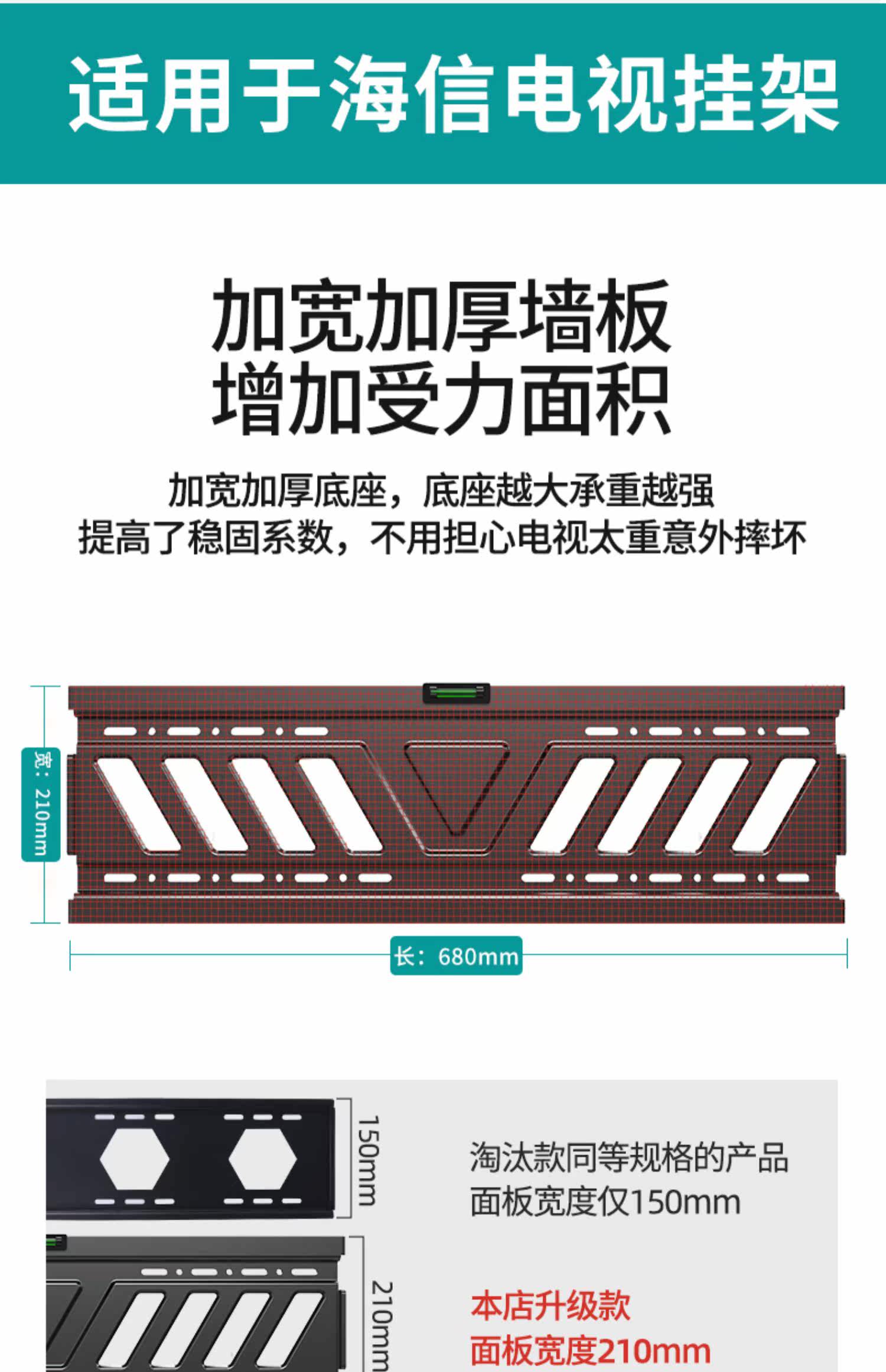 适用于海信电视挂架

加宽加厚墙板
增加受力面积

加宽加厚底座，底座越大承重越强
提高了稳固系数，不用担心电视太重意外摔坏

宽：210mm

长：680mm

150mm

淘汰款同等规格的产品
面板宽度仅150mm

210mm

本店升级款
面板宽度210mm