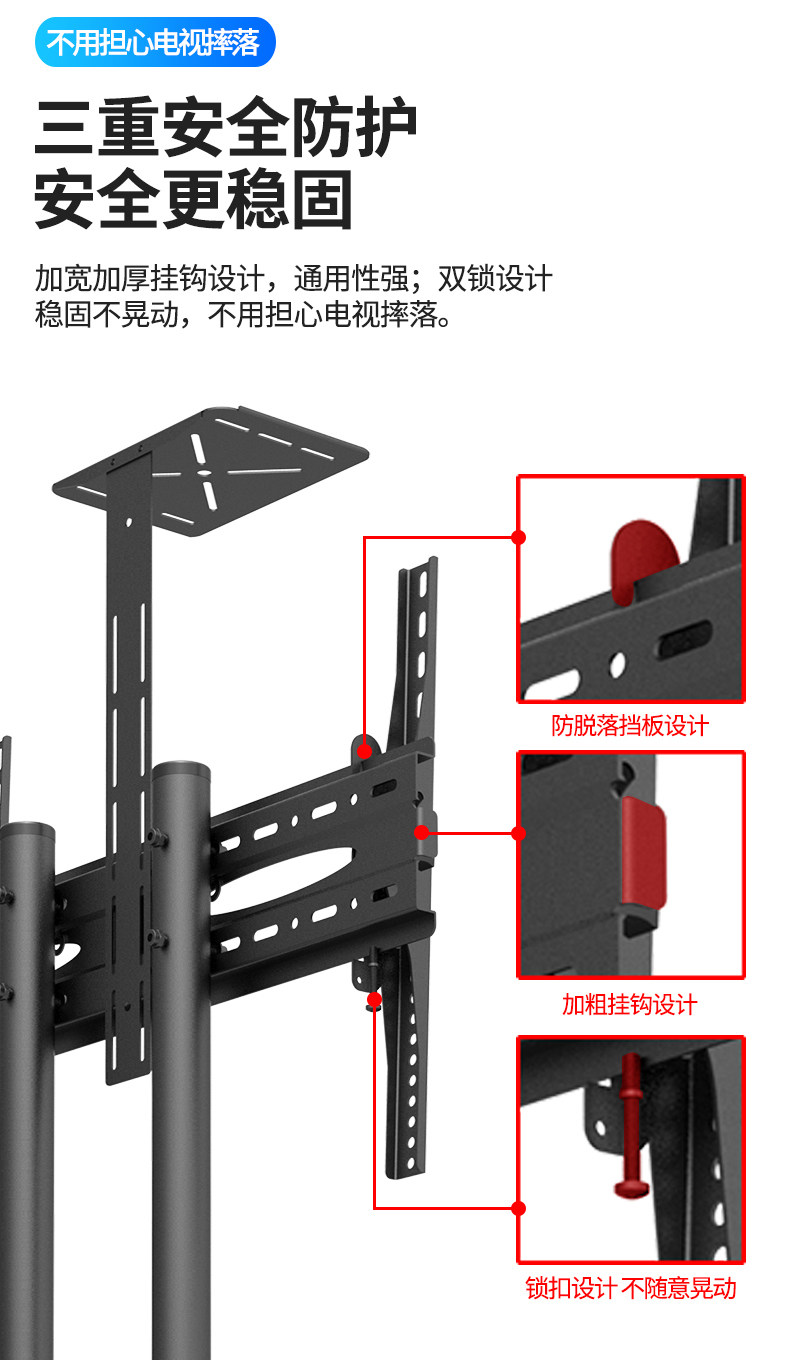 不用担心电视摔落

三重安全防护
安全更稳固

加宽加厚挂钩设计，通用性强；双锁设计稳固不晃动，不用担心电视摔落。

防脱落挡板设计

加粗挂钩设计

锁扣设计 不随意晃动