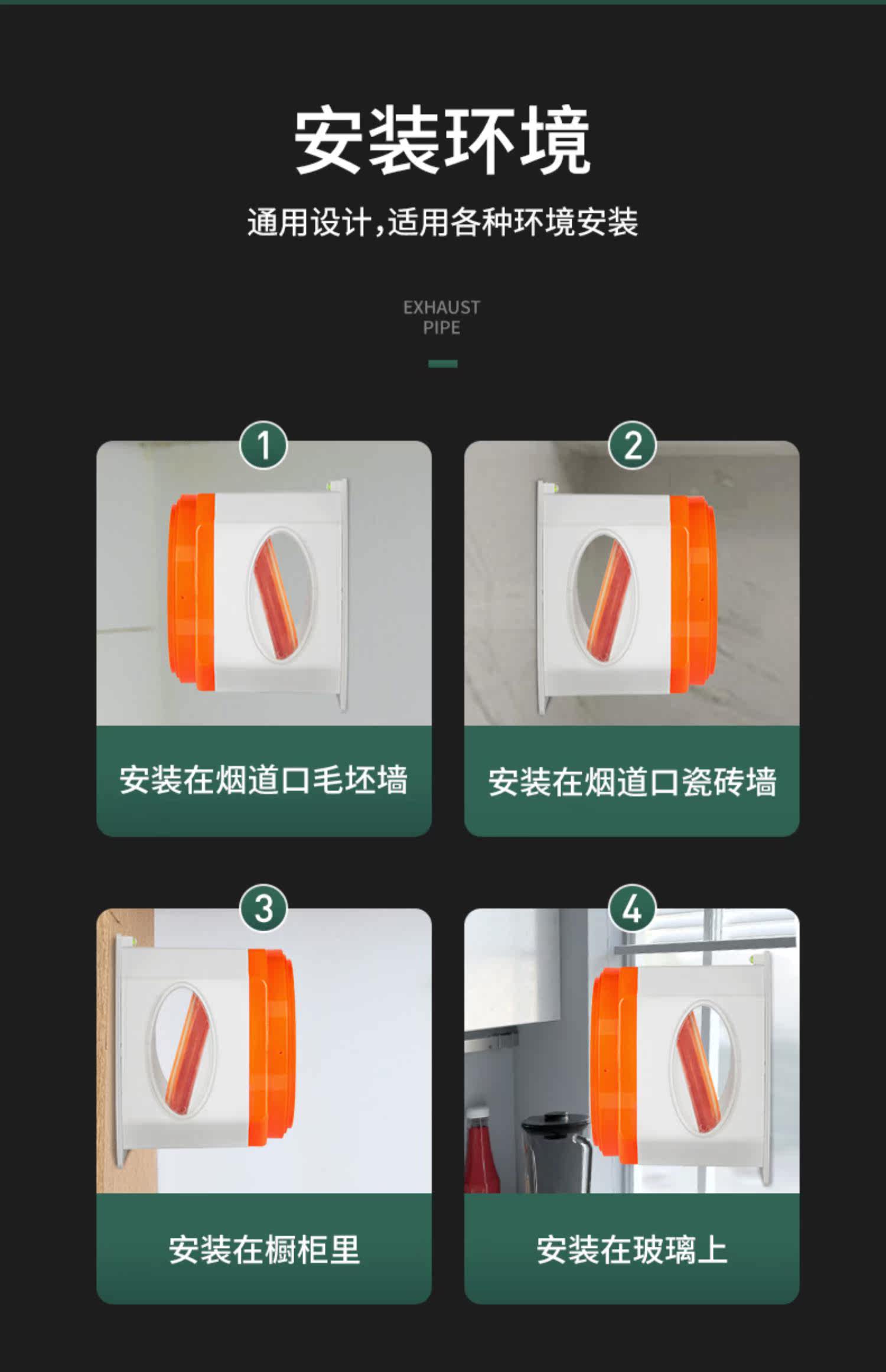 安装环境

通用设计,适用各种环境安装

EXHAUST PIPE

1
安装在烟道口毛坯墙

2
安装在烟道口瓷砖墙

3
安装在橱柜里

4
安装在玻璃上