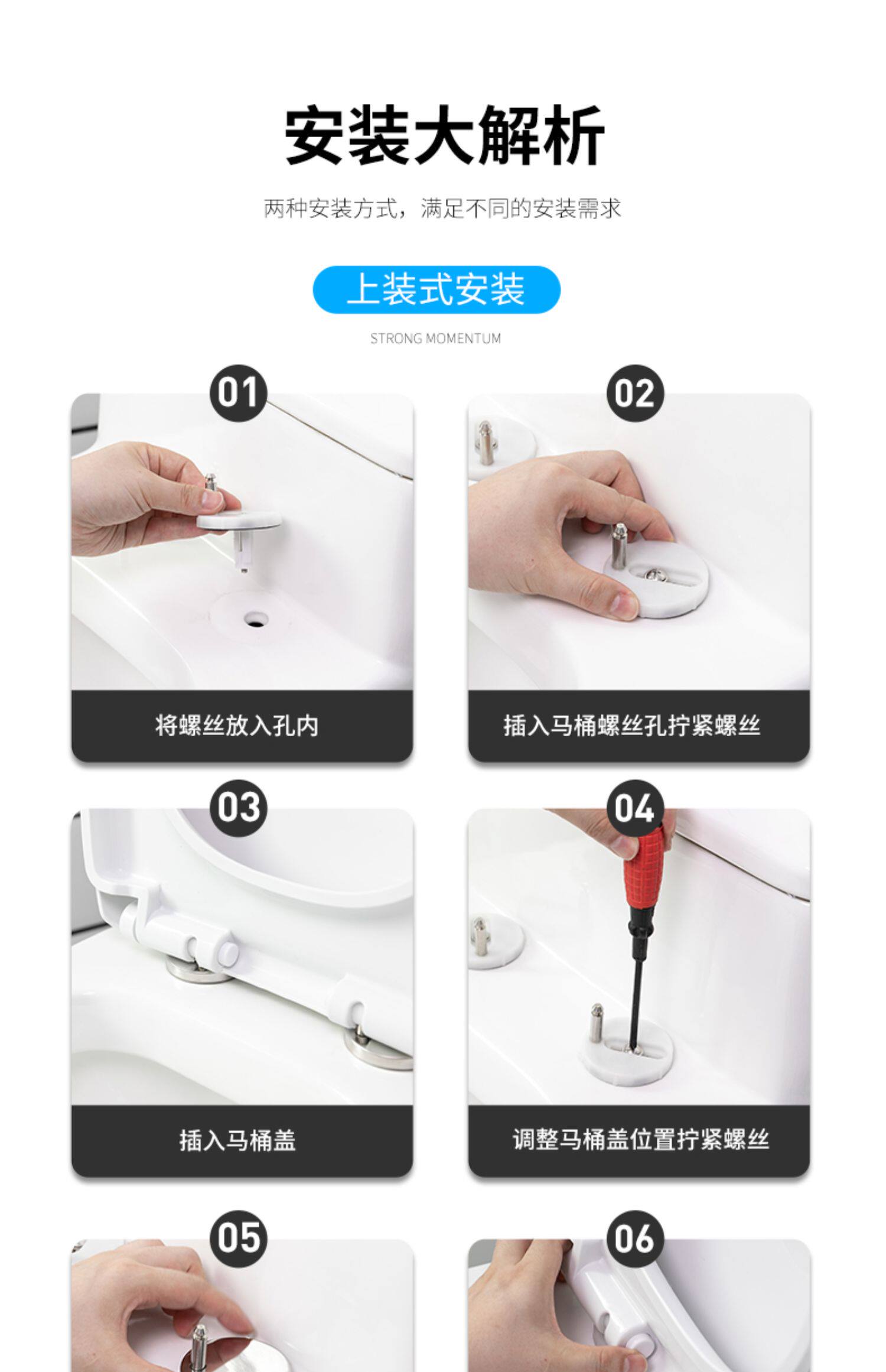 安装大解析

两种安装方式，满足不同的安装需求

上装式安装

STRONG MOMENTUM

01

将螺丝放入孔内

02

插入马桶螺丝孔拧紧螺丝

03

插入马桶盖

04

调整马桶盖位置拧紧螺丝

05

06