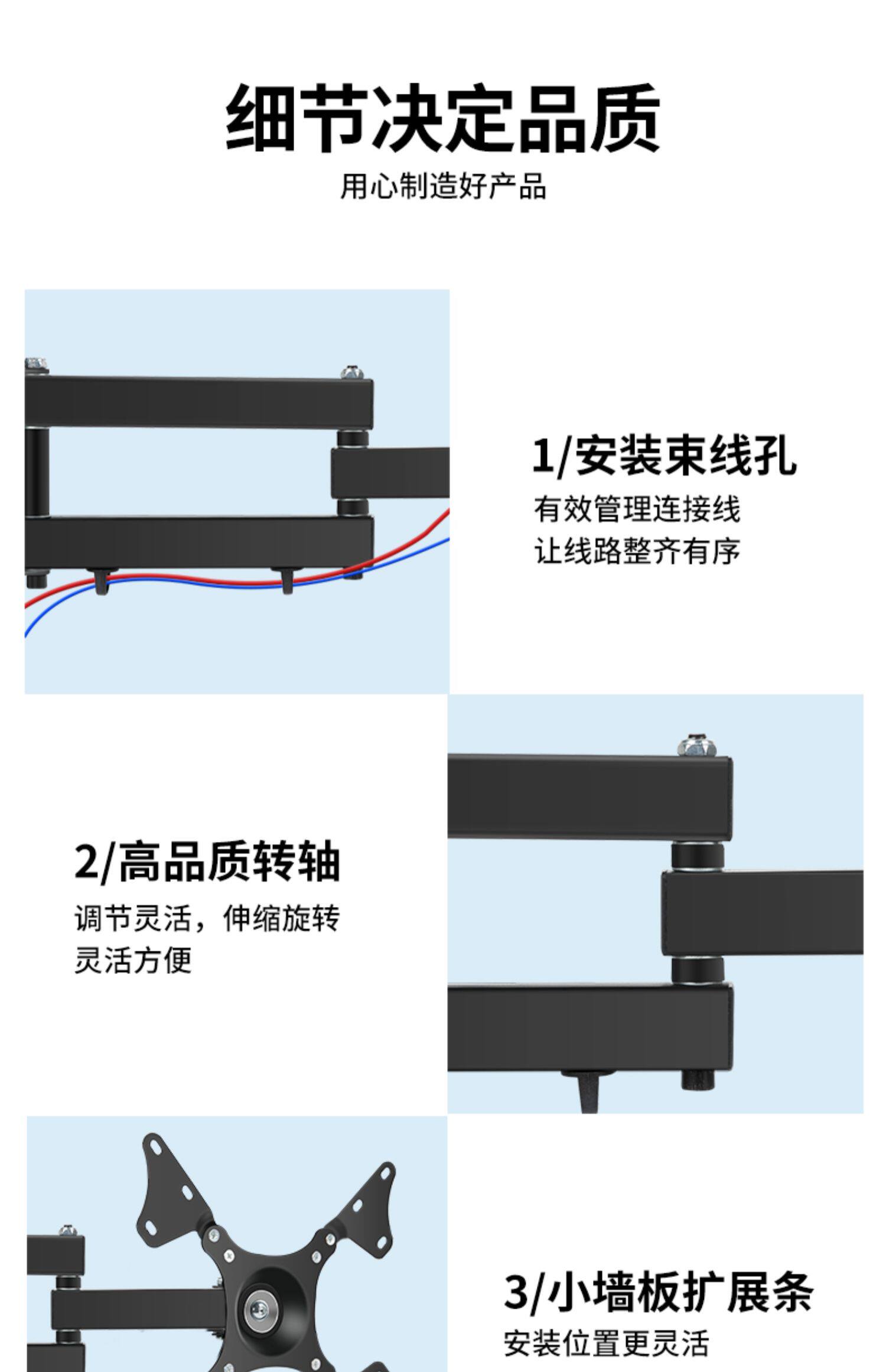 细节决定品质

用心制造好产品

1/安装束线孔

有效管理连接线
让线路整齐有序

2/高品质转轴

调节灵活，伸缩旋转
灵活方便

3/小墙板扩展条

安装位置更灵活