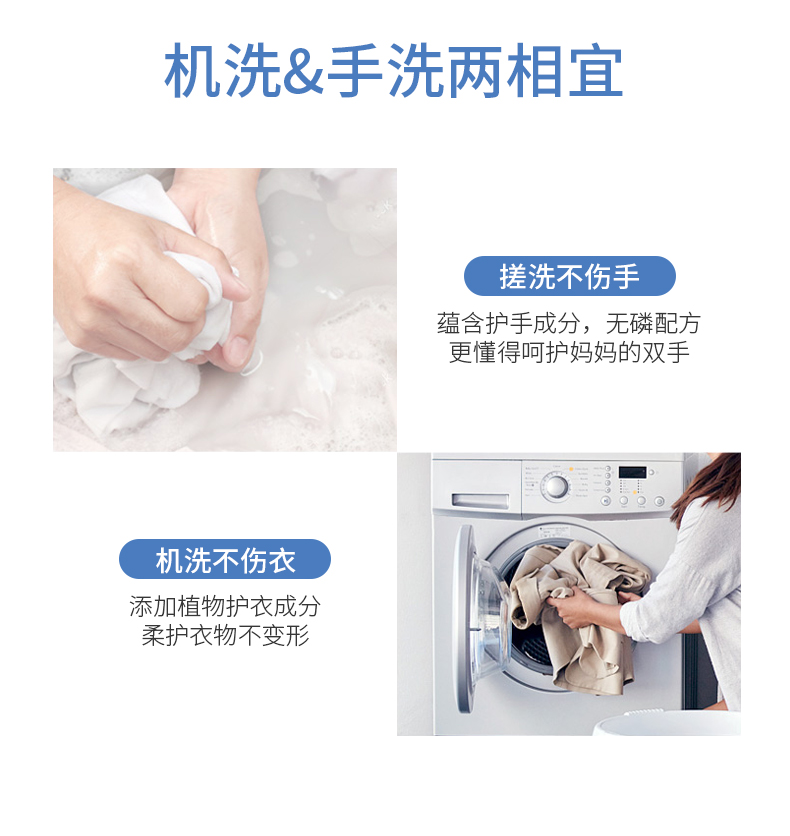 机洗&手洗两相宜

搓洗不伤手

蕴含护手成分，无磷配方
更懂得呵护妈妈的双手

机洗不伤衣

添加植物护衣成分
柔护衣物不变形