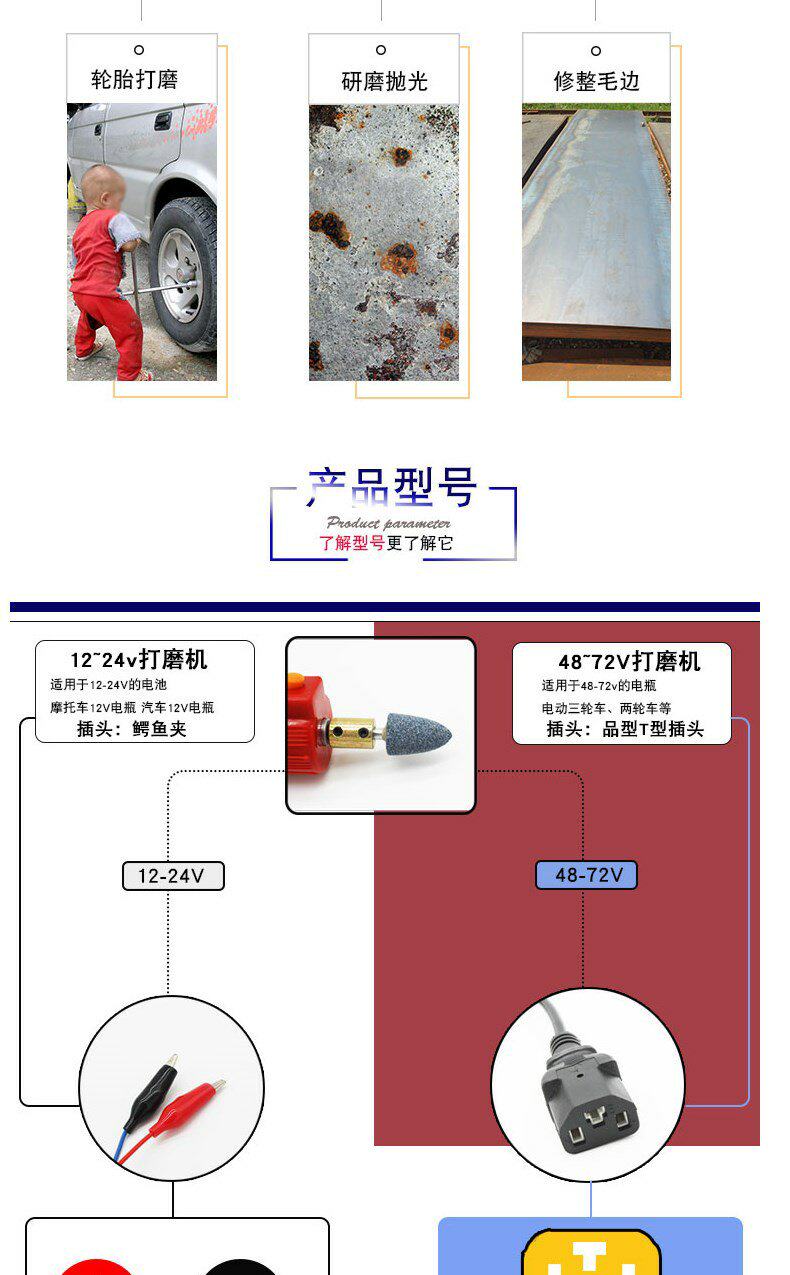 轮胎打磨

研磨抛光

修整毛边

产品型号

Product parameter

了解型号更了解它

12~24v打磨机
适用于12-24V的电池
摩托车12V电瓶 汽车12V电瓶
插头：鳄鱼夹

48~72V打磨机
适用于48-72v的电瓶
电动三轮车、两轮车等
插头：品型T型插头

12-24V

48-72V