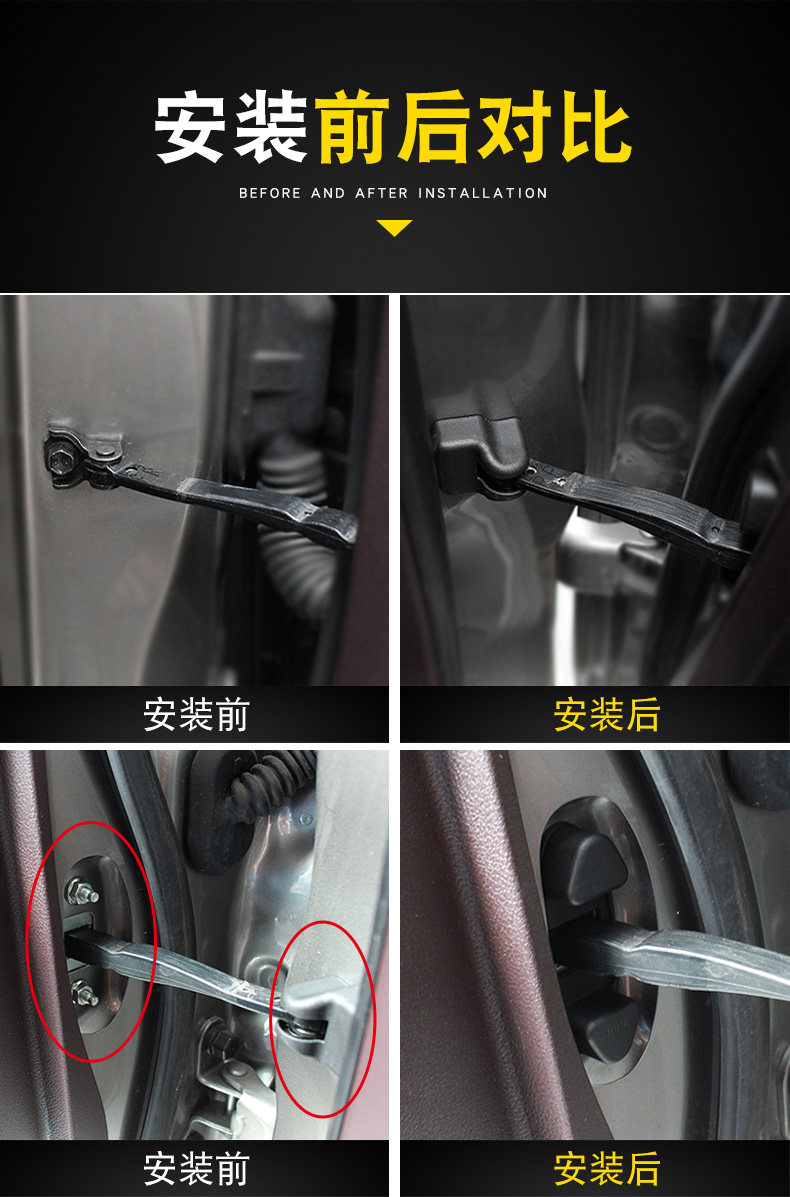 安装前后对比

BEFORE AND AFTER INSTALLATION

安装前

安装后

安装前

安装后