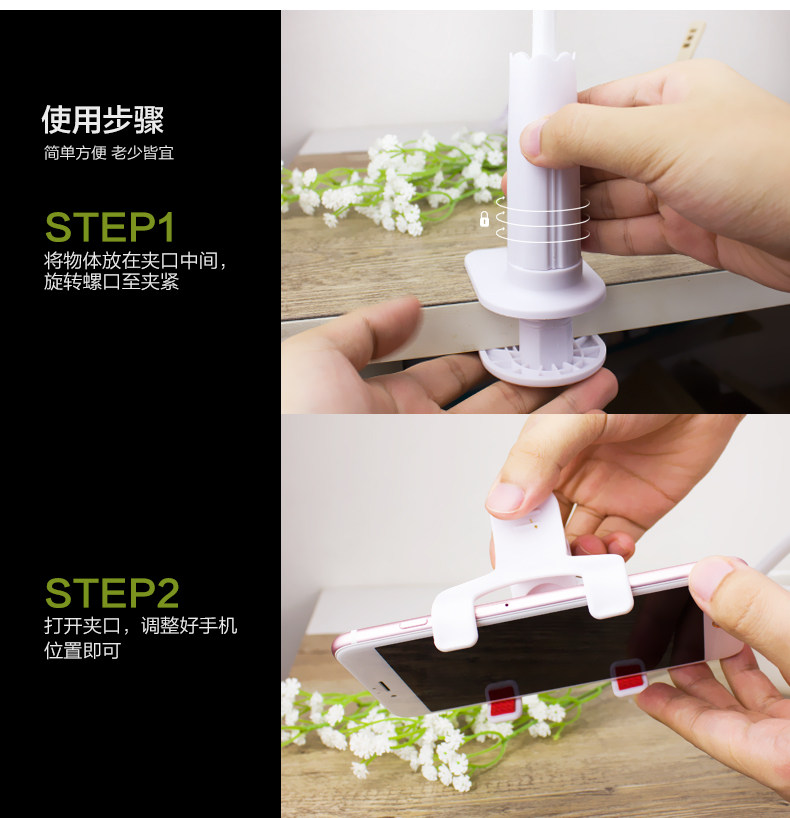 使用步骤
简单方便 老少皆宜

STEP1
将物体放在夹口中间，旋转螺口至夹紧

STEP2
打开夹口，调整好手机位置即可