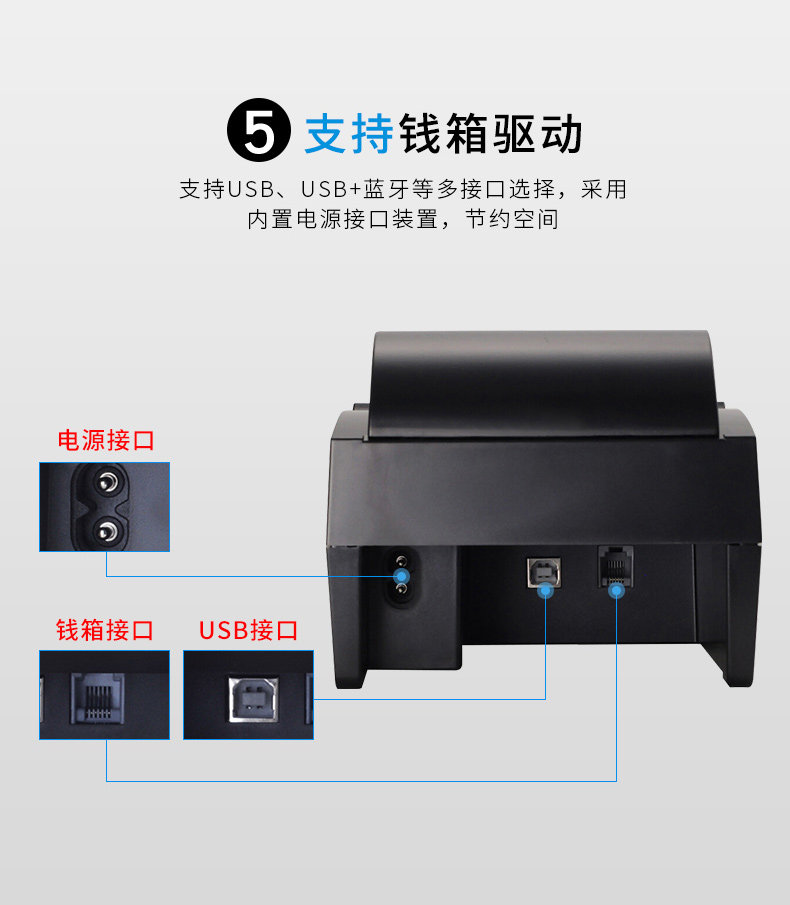 5 支持钱箱驱动

支持USB、USB+蓝牙等多接口选择，采用内置电源接口装置，节约空间

电源接口

钱箱接口

USB接口