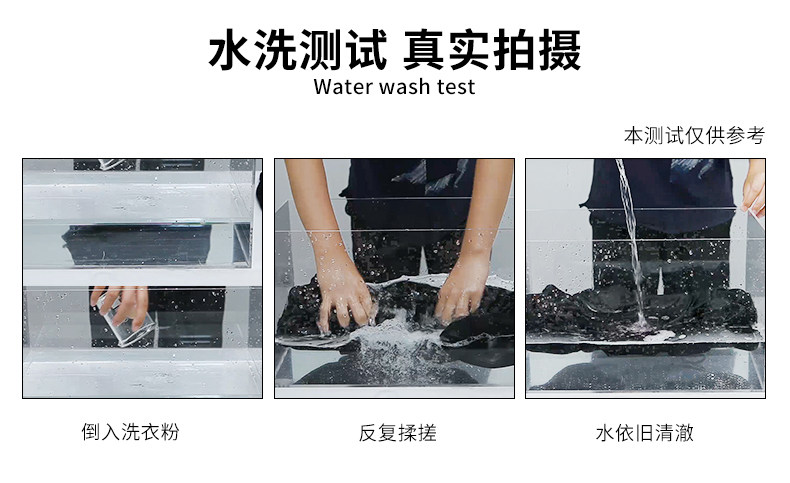 水洗测试 真实拍摄
Water wash test

本测试仅供参考

倒入洗衣粉

反复揉搓

水依旧清澈