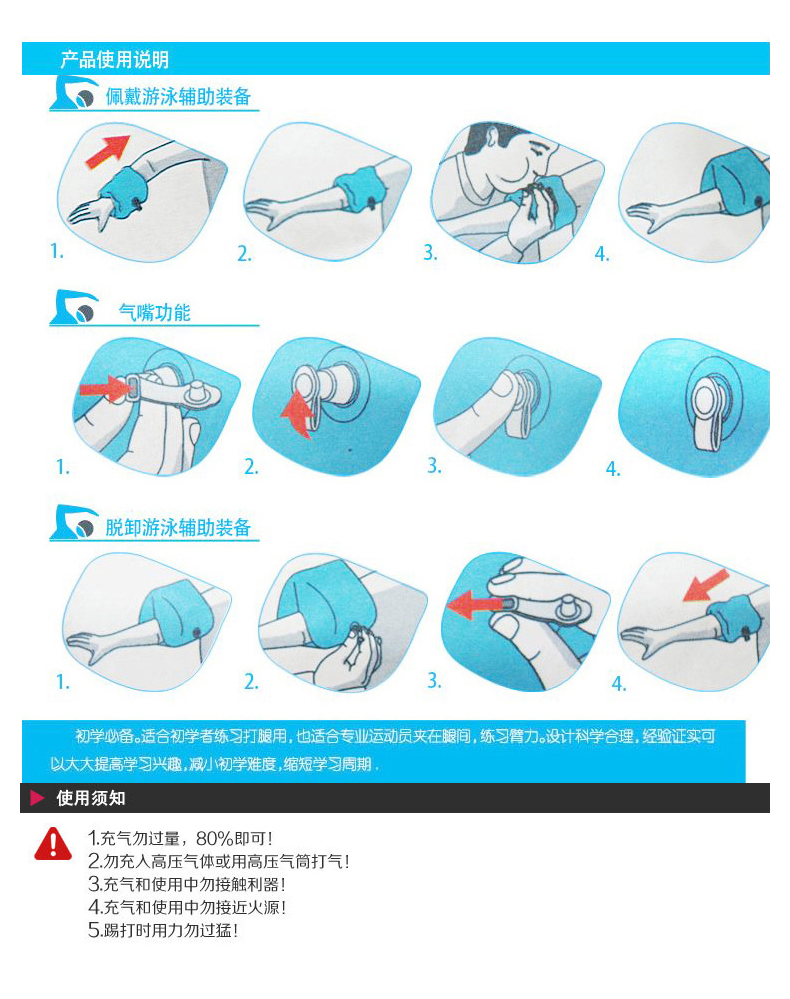 产品使用说明

佩戴游泳辅助装备

1. 2. 3. 4.

气嘴功能

1. 2. 3. 4.

脱卸游泳辅助装备

1. 2. 3. 4.

初学必备。适合初学者练习打腿用，也适合专业运动员夹在腿间，练习臂力。设计科学合理，经验证实可以大大提高学习兴趣，减小初学难度，缩短学习周期.

使用须知

1.充气勿过量，80%即可！
2.勿充入高压气体或用高压气筒打气！
3.充气和使用中勿接触利器！
4.充气和使用中勿接近火源！
5.踢打时用力勿过猛！