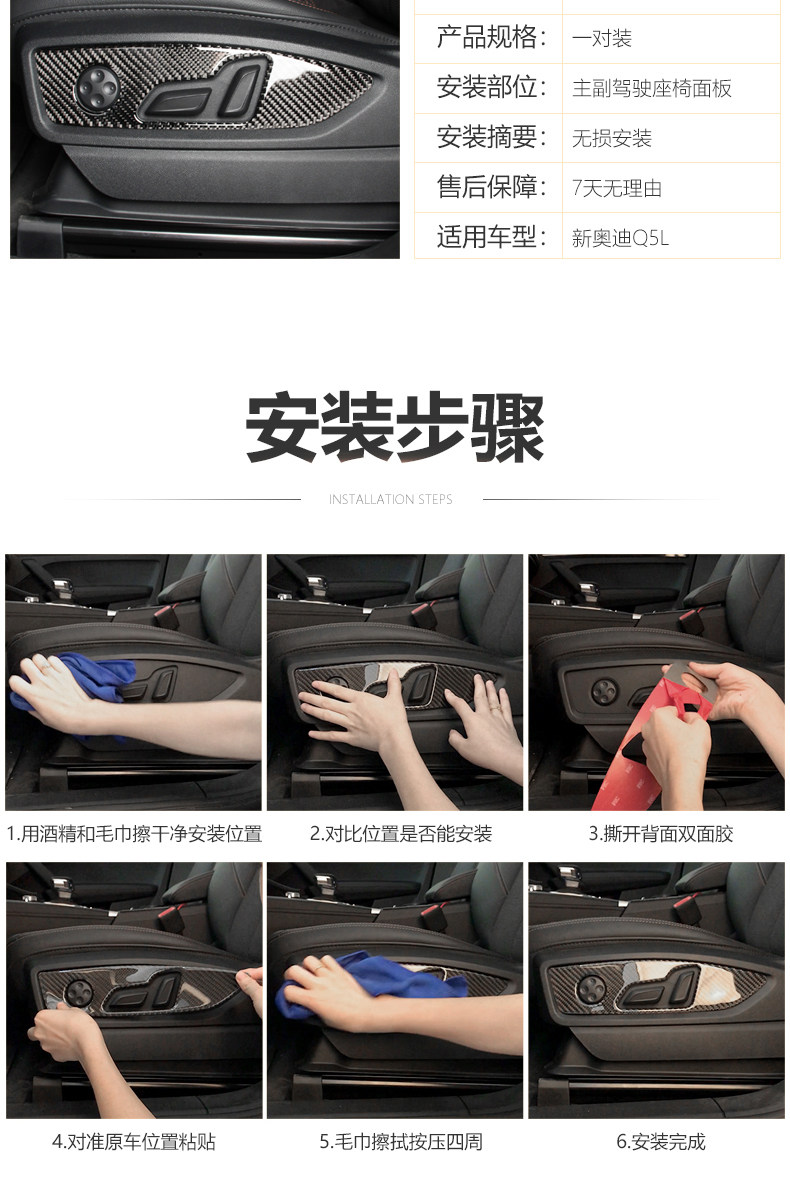 | 产品规格: | 一对装 |
|---|---|
| 安装部位: | 主副驾驶座椅面板 |
| 安装摘要: | 无损安装 |
| 售后保障: | 7天无理由 |
| 适用车型: | 新奥迪Q5L |

安装步骤

INSTALLATION STEPS

1.用酒精和毛巾擦干净安装位置

2.对比位置是否能安装

3.撕开背面双面胶

4.对准原车位置粘贴

5.毛巾擦拭按压四周

6.安装完成