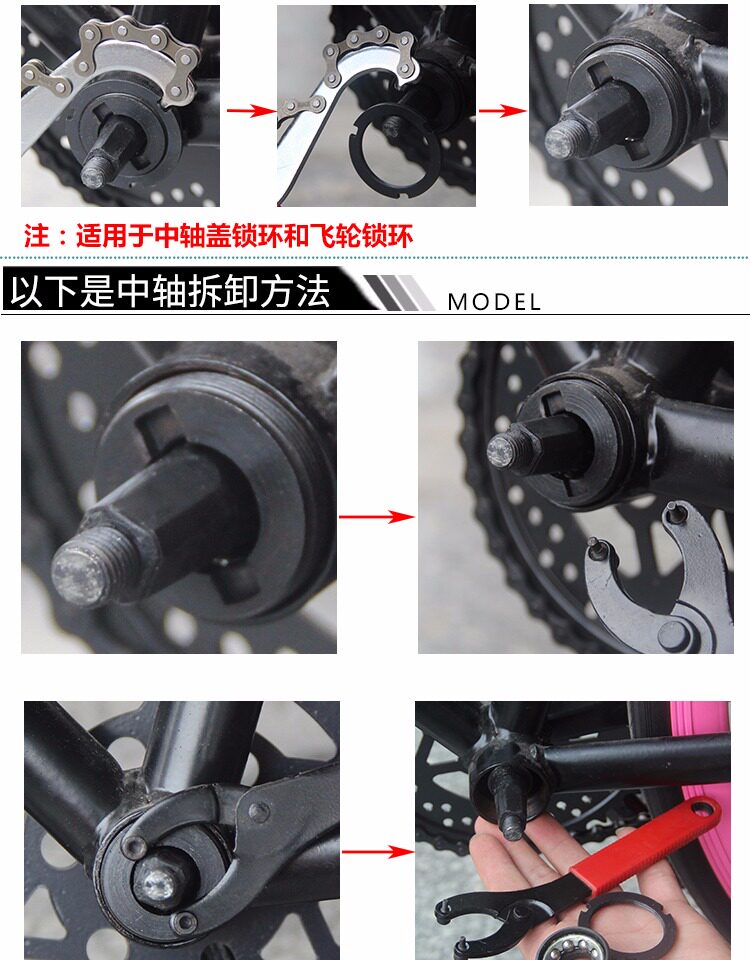 注：适用于中轴盖锁环和飞轮锁环

以下是中轴拆卸方法 MODEL