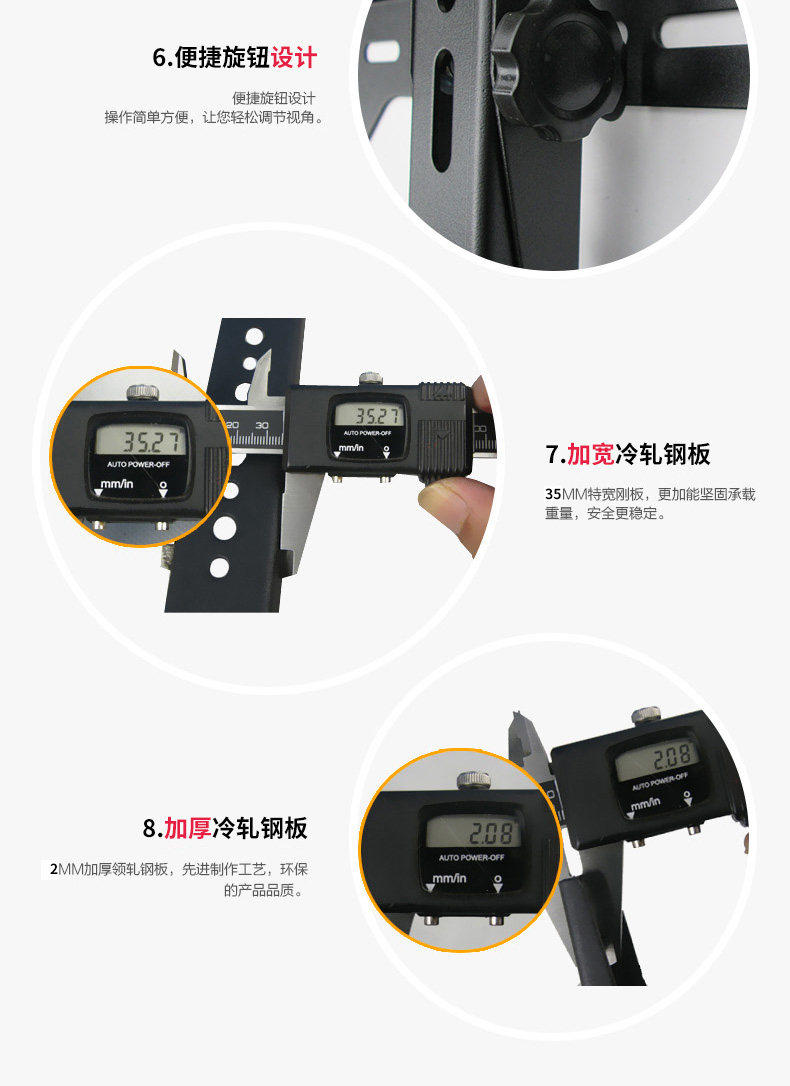 6.便捷旋钮设计

便捷旋钮设计
操作简单方便，让您轻松调节视角。

35.27
AUTO POWER-OFF
mm/in

20 30

35.27
AUTO POWER-OFF
mm/in

7.加宽冷轧钢板

35MM特宽刚板，更加能坚固承载重量，安全更稳定。

2.08
AUTO POWER-OFF
mm/in

2.08
AUTO POWER-OFF
mm/in

8.加厚冷轧钢板

2MM加厚领轧钢板，先进制作工艺，环保的产品品质。