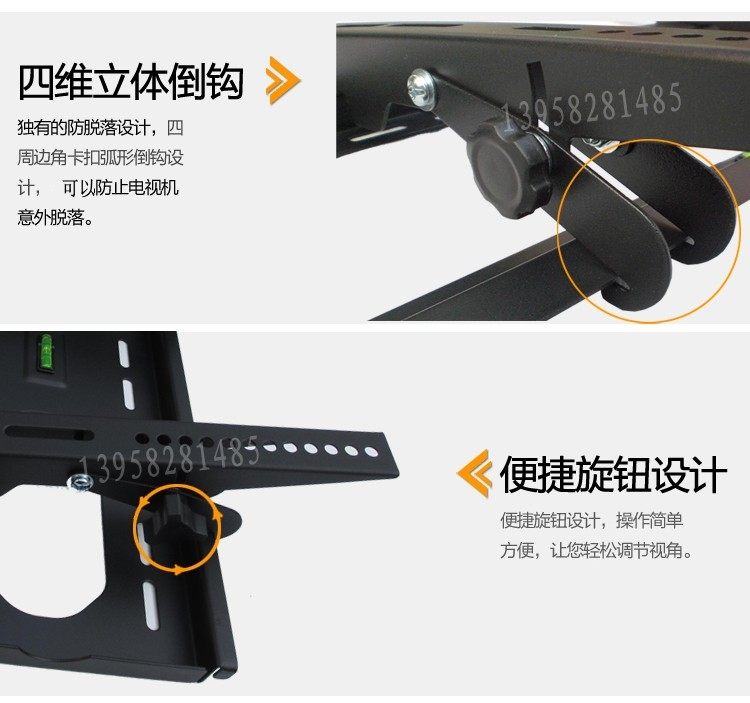 四维立体倒钩

独有的防脱落设计，四周边角卡扣弧形倒钩设计， 可以防止电视机意外脱落。

13958281485

13958281485

便捷旋钮设计

便捷旋钮设计，操作简单方便，让您轻松调节视角。