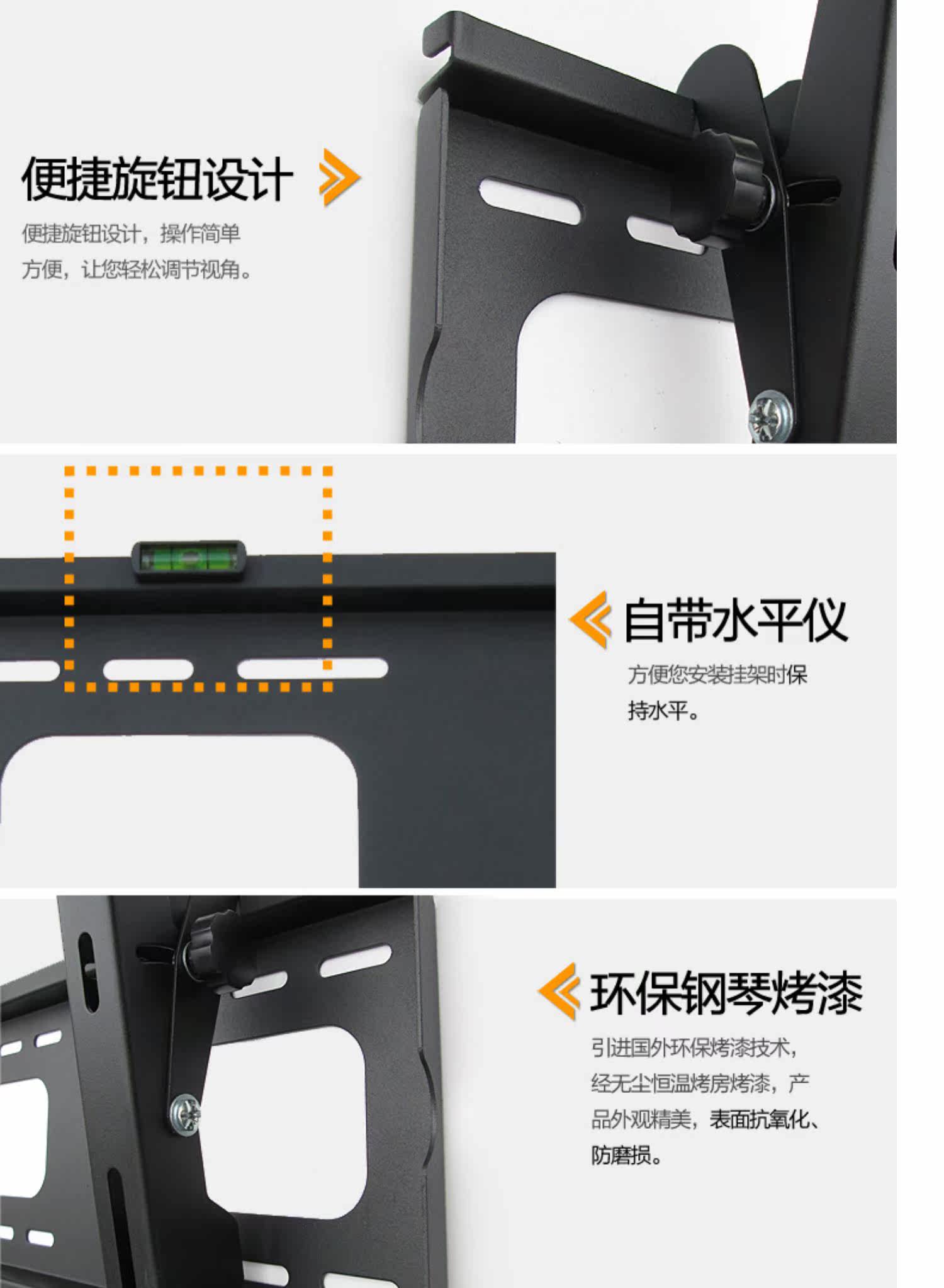 便捷旋钮设计

便捷旋钮设计，操作简单方便，让您轻松调节视角。

自带水平仪

方便您安装挂架时保持水平。

环保钢琴烤漆

引进国外环保烤漆技术，经无尘恒温烤房烤漆，产品外观精美，表面抗氧化、防磨损。