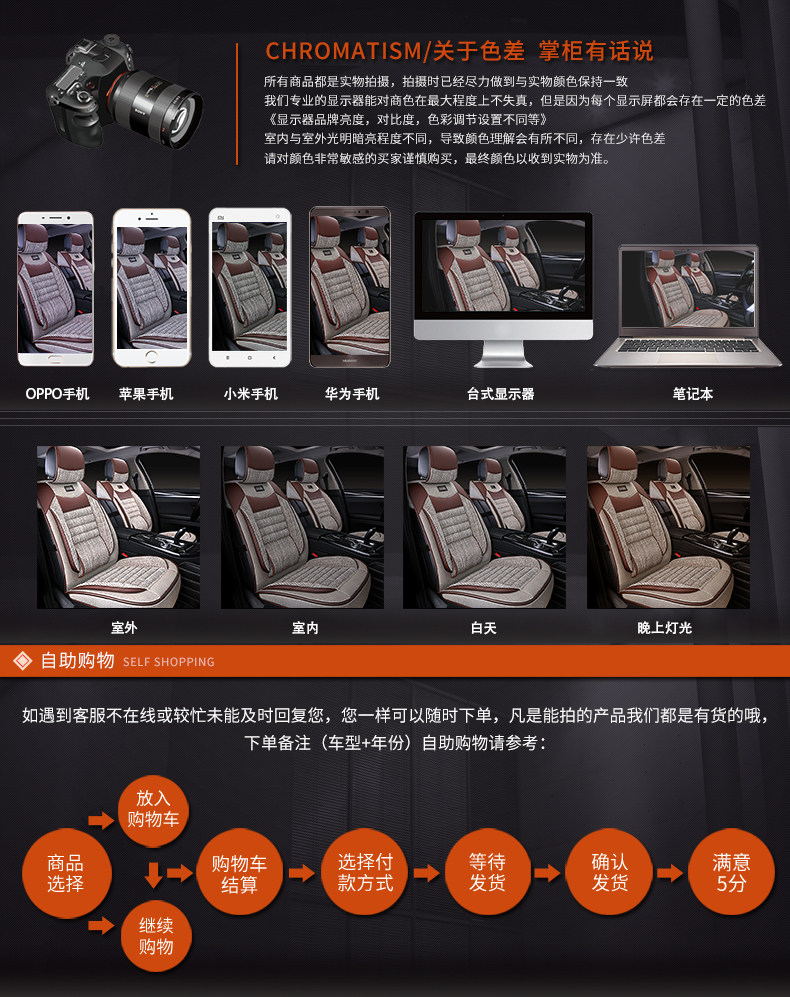 CHROMATISM/关于色差 掌柜有话说

所有商品都是实物拍摄，拍摄时已经尽力做到与实物颜色保持一致
我们专业的显示器能对商色在最大程度上不失真，但是因为每个显示屏都会存在一定的色差
《显示器品牌亮度，对比度，色彩调节设置不同等》
室内与室外光明暗亮程度不同，导致颜色理解会有所不同，存在少许色差
请对颜色非常敏感的买家谨慎购买，最终颜色以收到实物为准。

OPPO手机 苹果手机 小米手机 华为手机 台式显示器 笔记本

室外 室内 白天 晚上灯光

自助购物 SELF SHOPPING

如遇到客服不在线或较忙未能及时回复您，您一样可以随时下单，凡是能拍的产品我们都是有货的哦，下单备注（车型+年份）自助购物请参考：

商品选择
放入购物车
继续购物
购物车结算
选择付款方式
等待发货
确认发货
满意5分