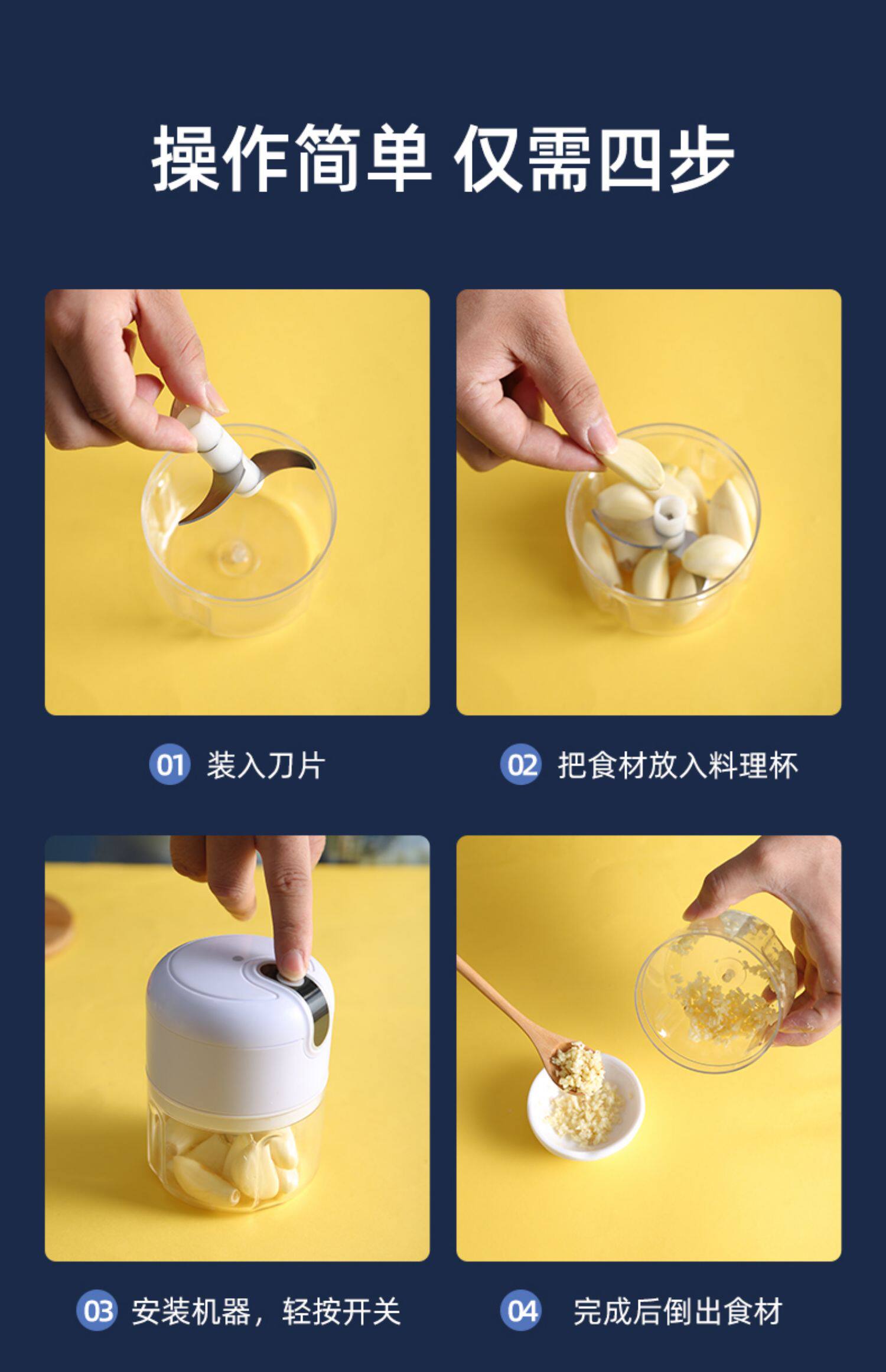 操作简单 仅需四步

01 装入刀片

02 把食材放入料理杯

03 安装机器，轻按开关

04 完成后倒出食材