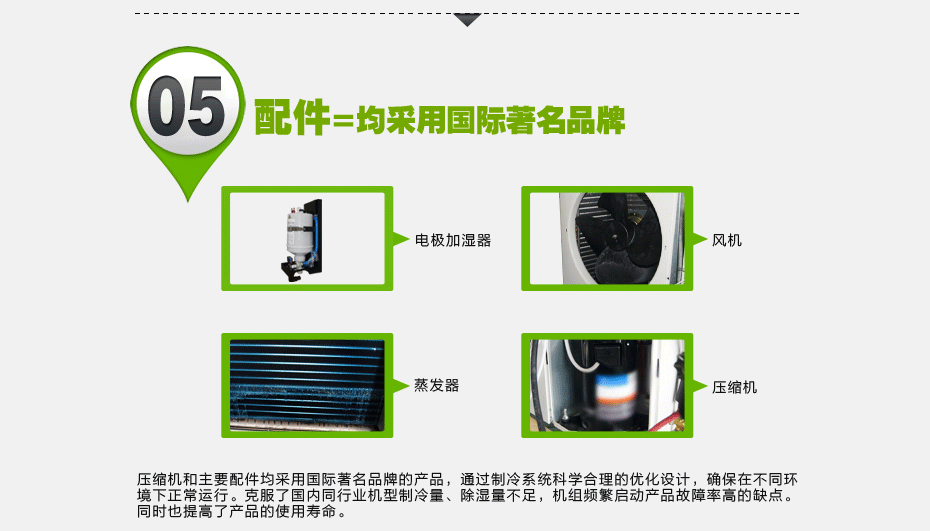 05

配件=均采用国际著名品牌

电极加湿器

风机

蒸发器

压缩机

压缩机和主要配件均采用国际著名品牌的产品，通过制冷系统科学合理的优化设计，确保在不同环境下正常运行。克服了国内同行业机型制冷量、除湿量不足，机组频繁启动产品故障率高的缺点。同时也提高了产品的使用寿命。